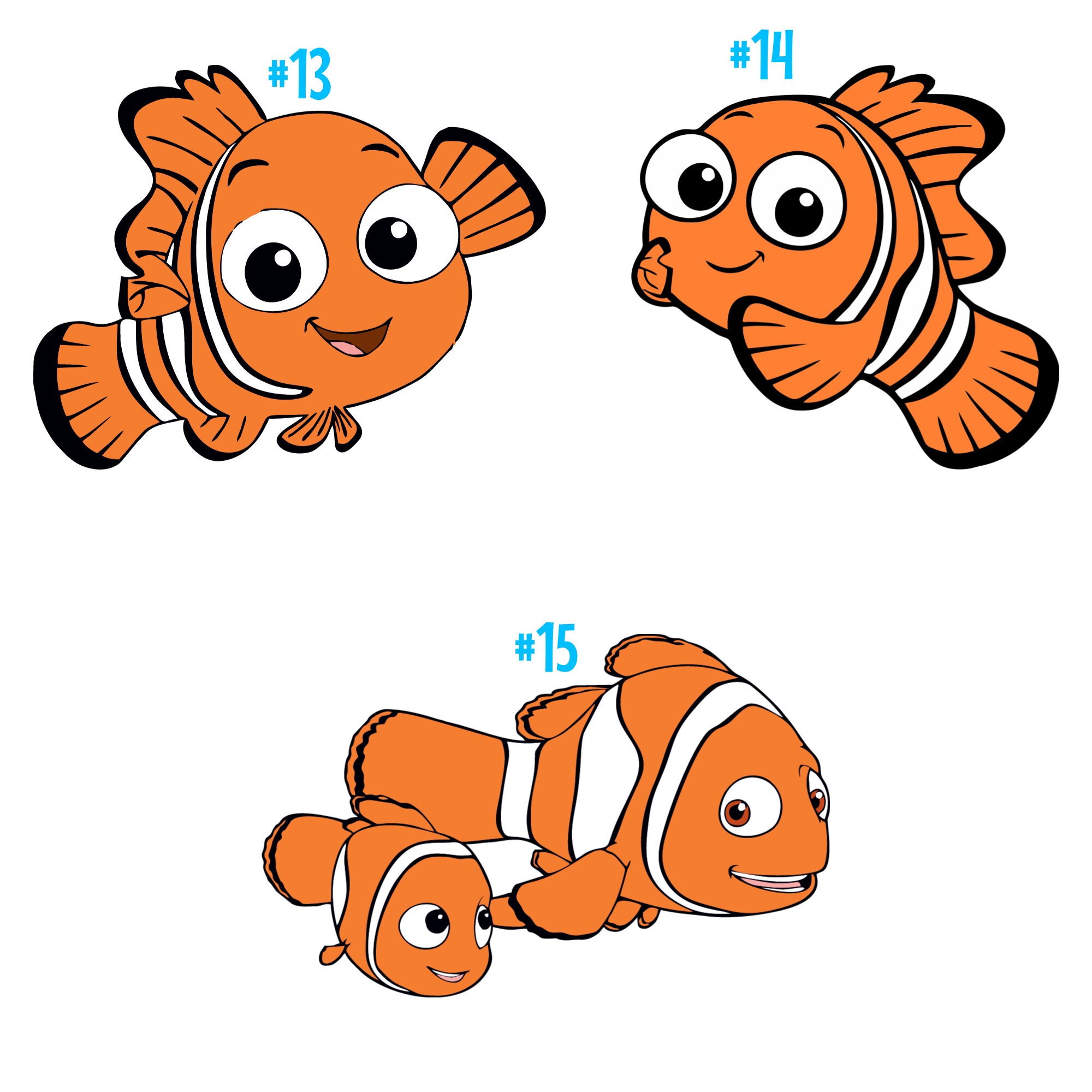 #13

#14

#15