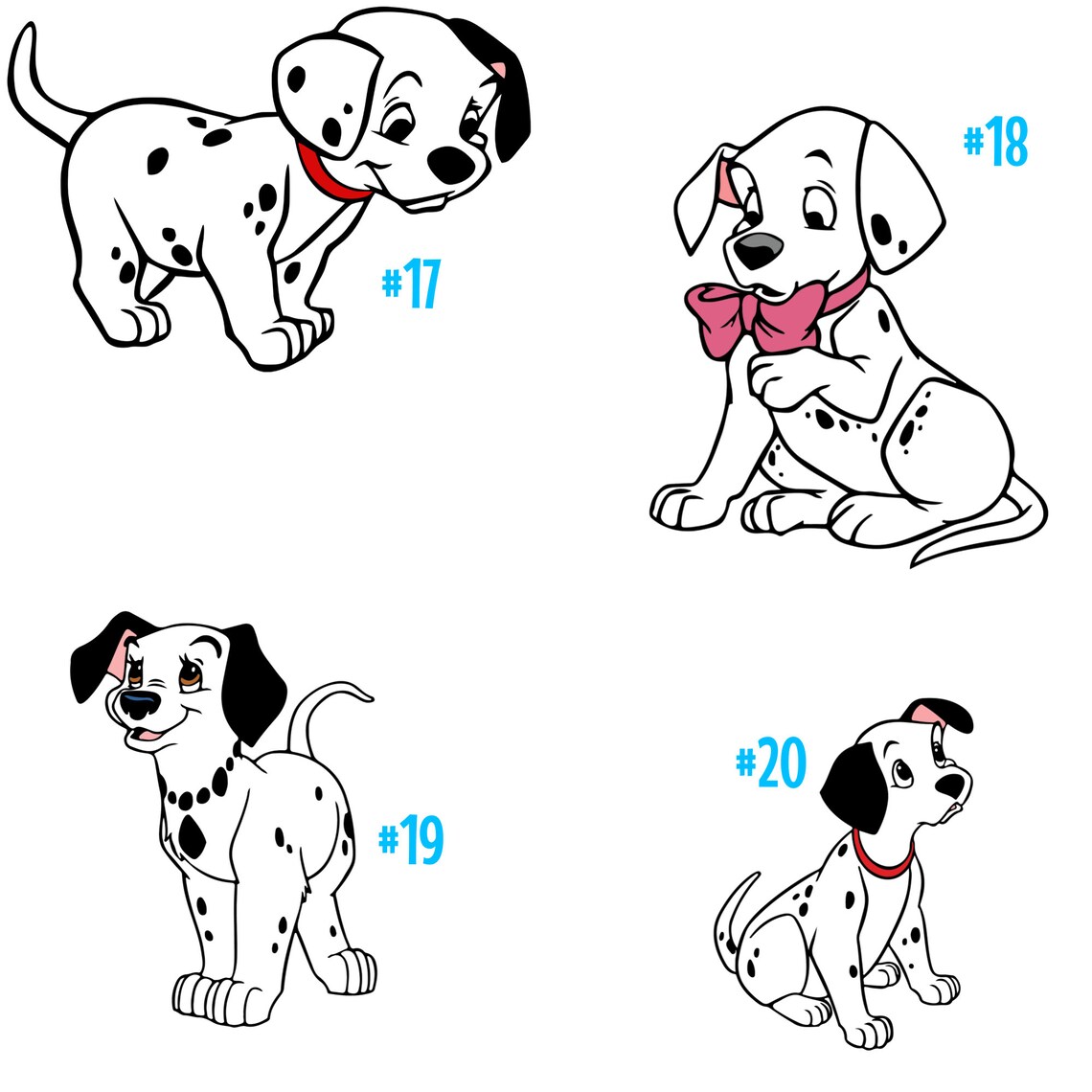 #17

#18

#19

#20