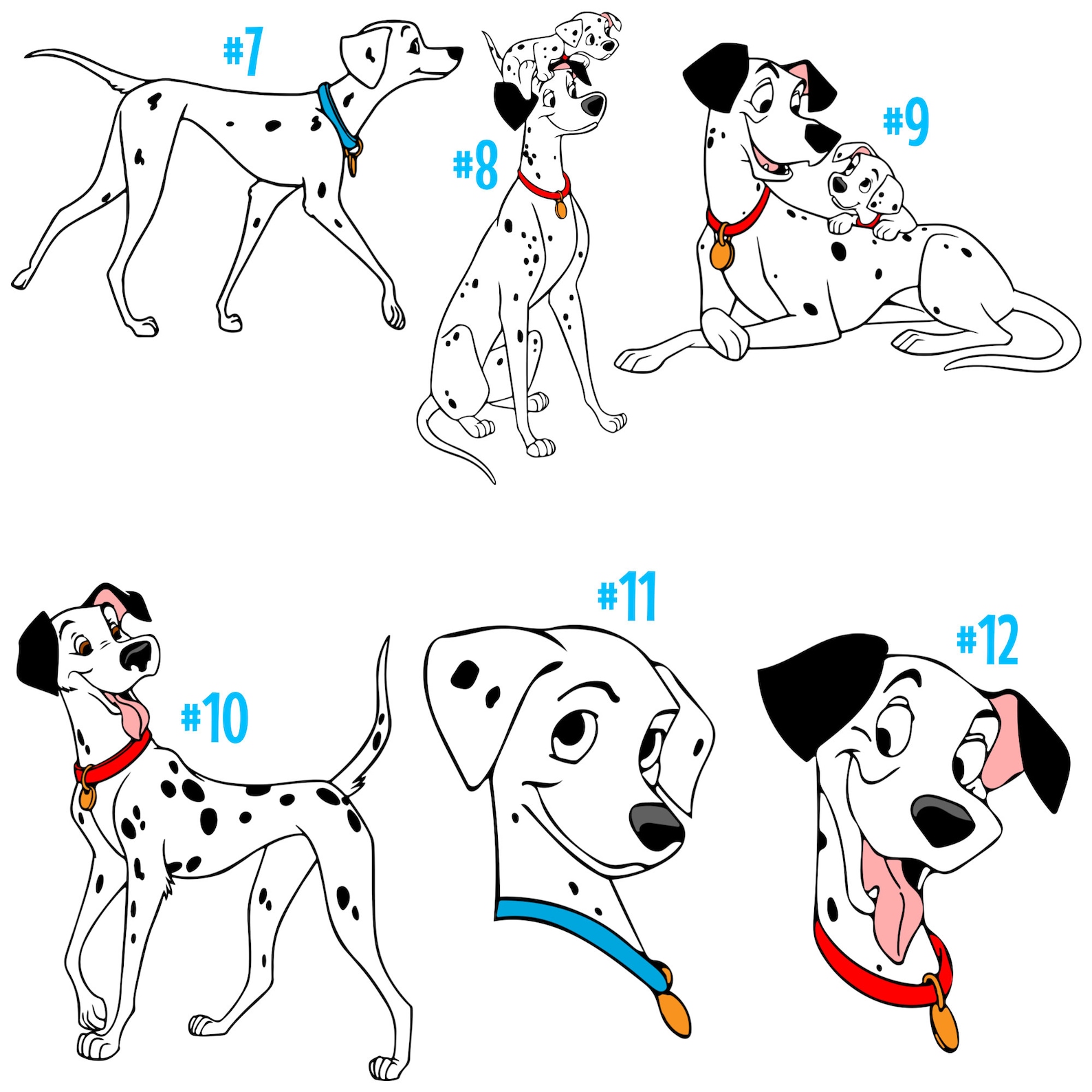 #7

#8

#9

#10

#11

#12