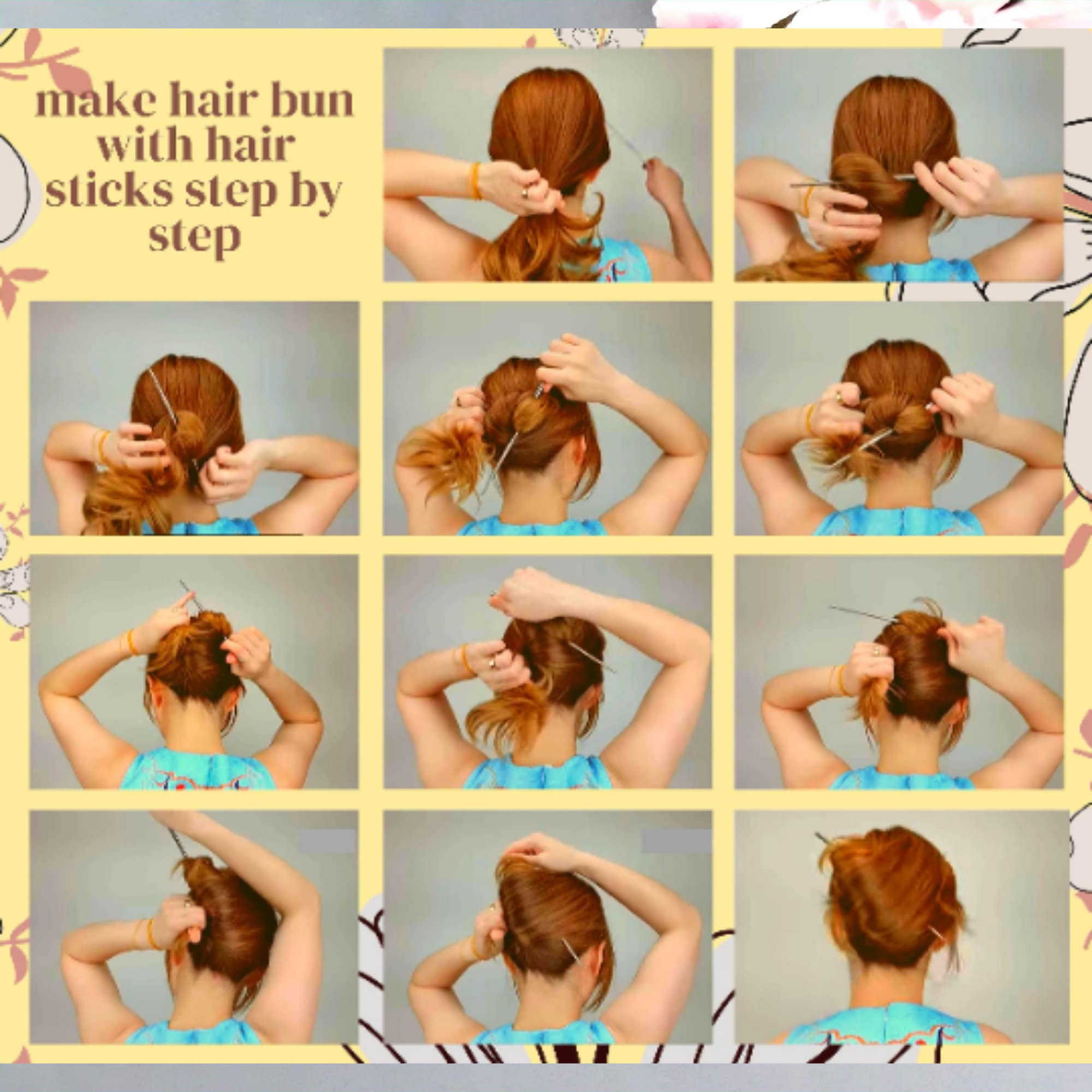 make hair bun with hair sticks step by step