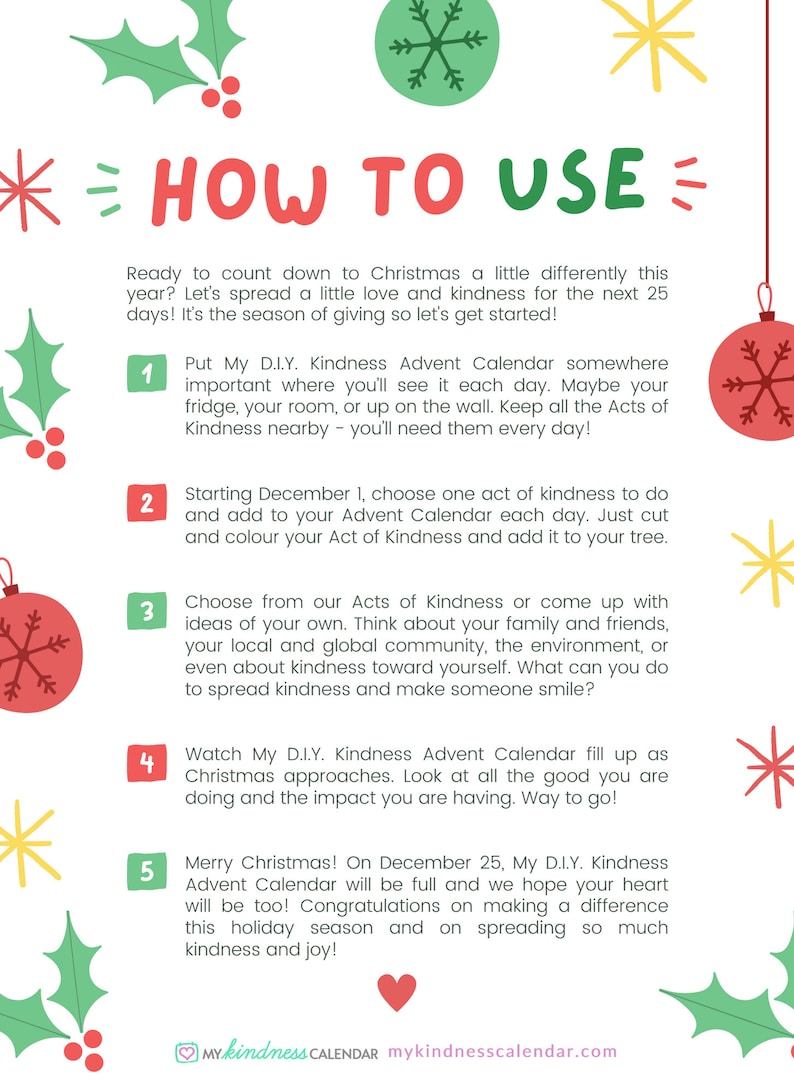 HOW TO USE

Ready to count down to Christmas a little differently this year? Let's spread a little love and kindness for the next 25 days! It's the season of giving so let's get started!

1 Put My D.I.Y. Kindness Advent Calendar somewhere important where you'll see it each day. Maybe your fridge, your room, or up on the wall. Keep all the Acts of Kindness nearby - you'll need them every day!

2 Starting December 1, choose one act of kindness to do and add to your Advent Calendar each day. Just cut and colour your Act of Kindness and add it to your tree.

3 Choose from our Acts of Kindness or come up with ideas of your own. Think about your family and friends, your local and global community, the environment, or even about kindness toward yourself. What can you do to spread kindness and make someone smile?

4 Watch My D.I.Y. Kindness Advent Calendar fill up as Christmas approaches. Look at all the good you are doing and the impact you are having. Way to go!

5 Merry Christmas! On December 25, My D.I.Y. Kindness Advent Calendar will be full and we hope your heart will be too! Congratulations on making a difference this holiday season and on spreading so much kindness and joy!

MY kindness CALENDAR mykindnesscalendar.com