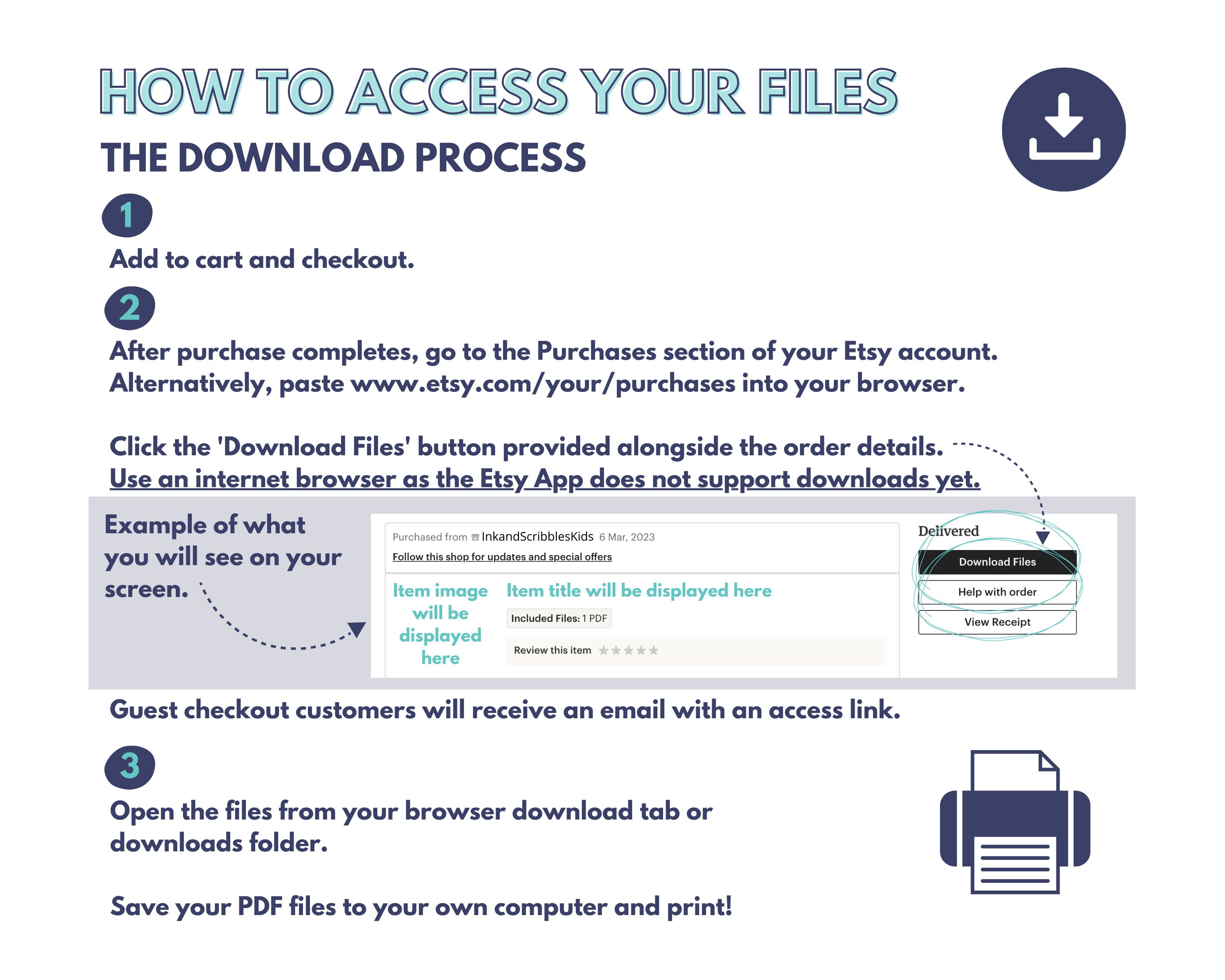 HOW TO ACCESS YOUR FILES

THE DOWNLOAD PROCESS

1

Add to cart and checkout.

2

After purchase completes, go to the Purchases section of your Etsy account. Alternatively, paste www.etsy.com/your/purchases into your browser.

Click the 'Download Files' button provided alongside the order details. Use an internet browser as the Etsy App does not support downloads yet.

Example of what you will see on your screen.

Purchased from InkandScribblesKids 6 Mar, 2023

Follow this shop for updates and special offers

Item image will be displayed here

Item title will be displayed here

Included Files: 1 PDF

Review this item

Delivered

Download Files

Help with order

View Receipt

Guest checkout customers will receive an email with an access link.

3

Open the files from your browser download tab or downloads folder.

Save your PDF files to your own computer and print!