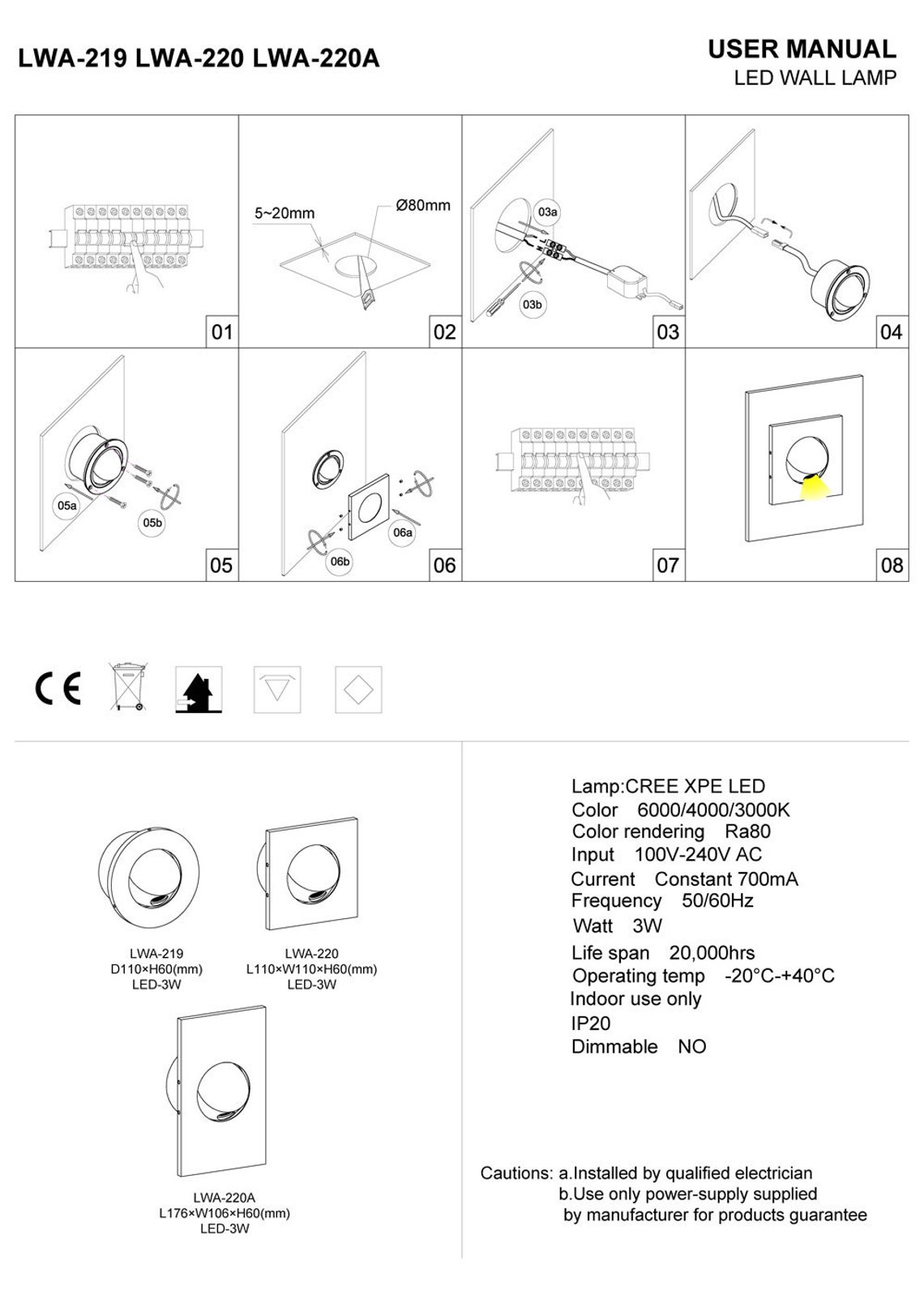 LWA-219 LWA-220 LWA-220A

USER MANUAL
LED WALL LAMP

01

5~20mm
Ø80mm
02

03a
03b
03

04

05a
05b
05

06a
06b
06

07

08

CE

LWA-219
D110×H60(mm)
LED-3W

LWA-220
L110×W110×H60(mm)
LED-3W

LWA-220A
L176×W106×H60(mm)
LED-3W

Lamp:CREE XPE LED
Color 6000/4000/3000K
Color rendering Ra80
Input 100V-240V AC
Current Constant 700mA
Frequency 50/60Hz
Watt 3W
Life span 20,000hrs
Operating temp -20°C-+40°C
Indoor use only
IP20
Dimmable NO

Cautions: a.Installed by qualified electrician
b.Use only power-supply supplied by manufacturer for products guarantee