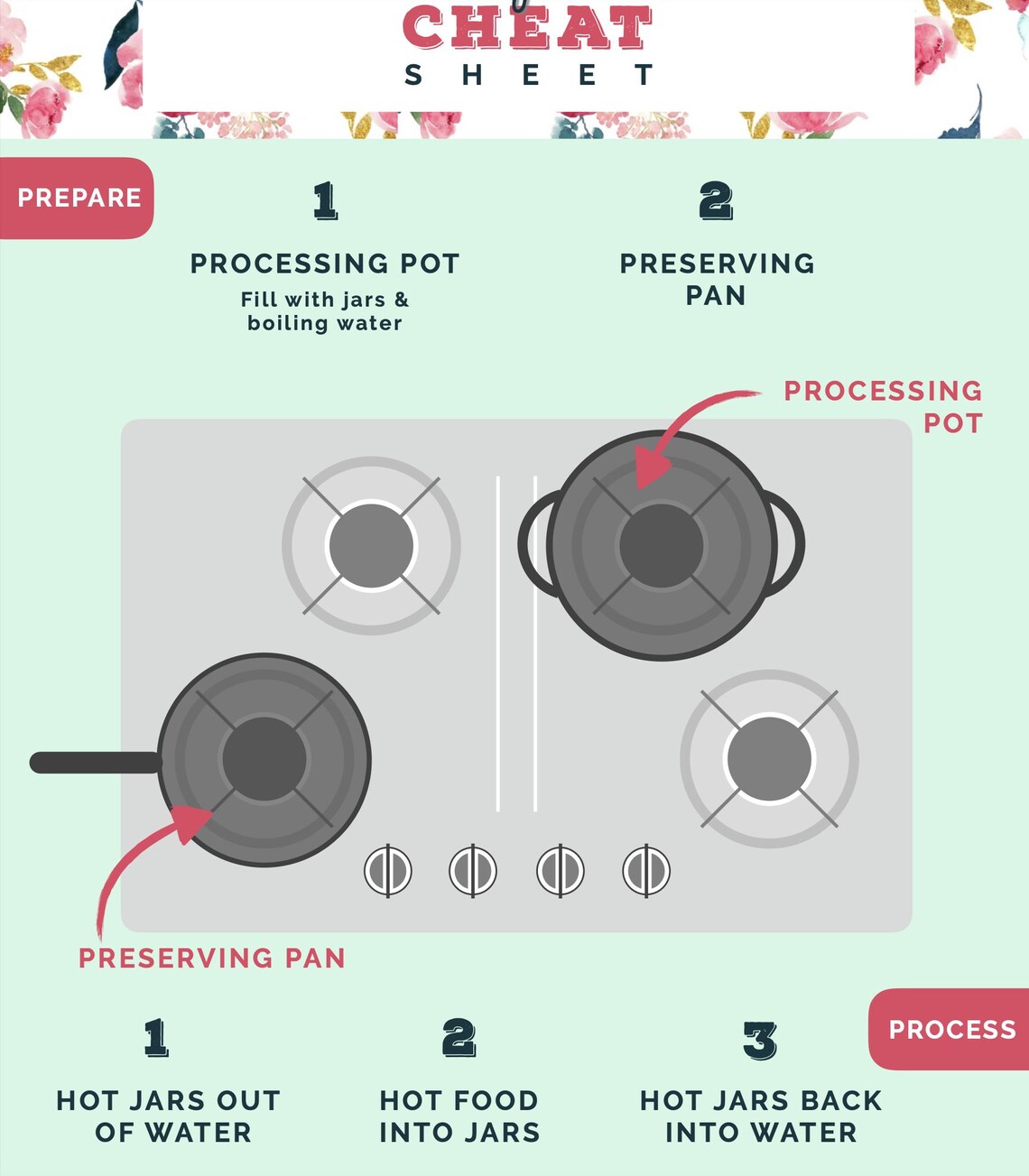 CHEAT
SHEET

PREPARE

1

PROCESSING POT

Fill with jars & boiling water

2

PRESERVING PAN

PROCESSING POT

PRESERVING PAN

PROCESS

1

HOT JARS OUT OF WATER

2

HOT FOOD INTO JARS

3

HOT JARS BACK INTO WATER