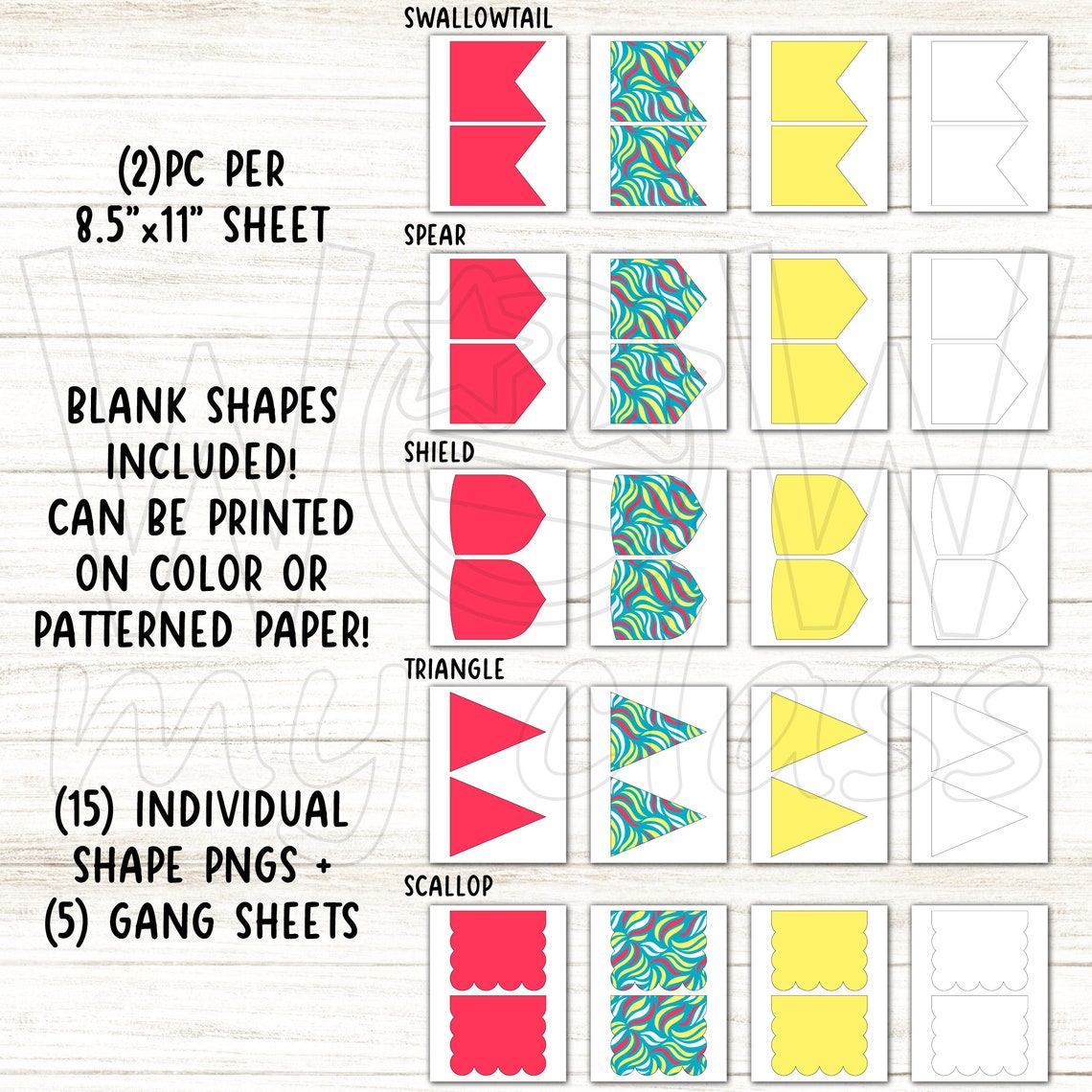 (2)PC PER
8.5"x11" SHEET

BLANK SHAPES INCLUDED!
CAN BE PRINTED ON COLOR OR PATTERNED PAPER!

(15) INDIVIDUAL SHAPE PNGS +
(5) GANG SHEETS

SWALLOWTAIL

SPEAR

SHIELD

TRIANGLE

SCALLOP

WOW my class