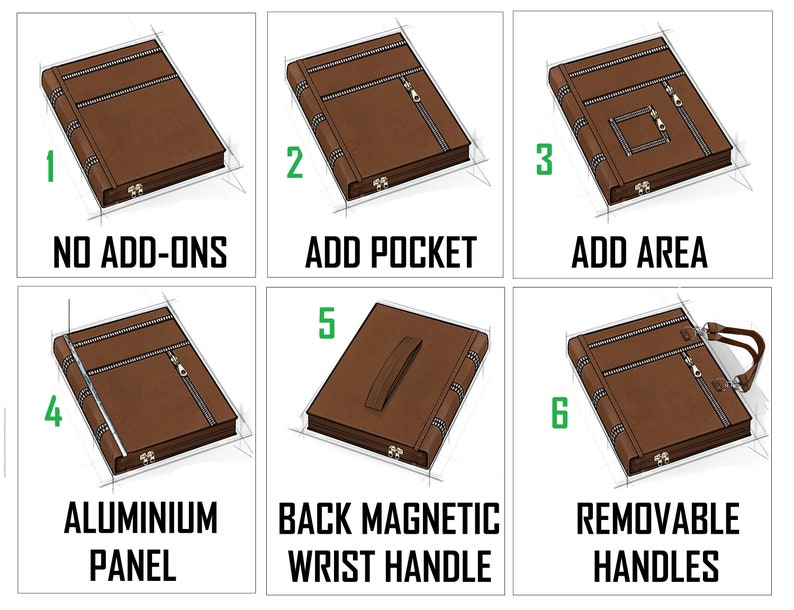 1
NO ADD-ONS

2
ADD POCKET

3
ADD AREA

4
ALUMINIUM PANEL

5
BACK MAGNETIC WRIST HANDLE

6
REMOVABLE HANDLES