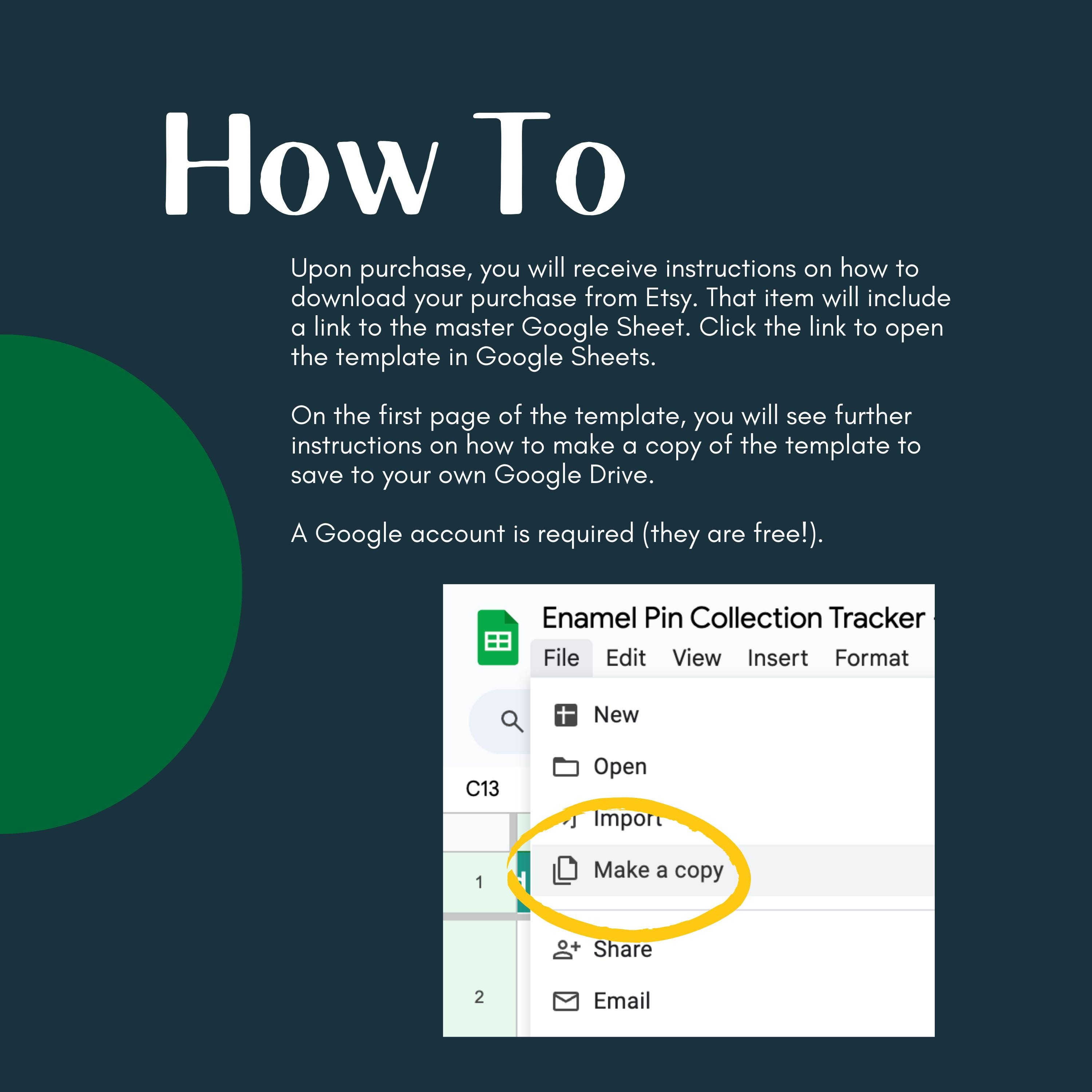 How To

Upon purchase, you will receive instructions on how to download your purchase from Etsy. That item will include a link to the master Google Sheet. Click the link to open the template in Google Sheets.

On the first page of the template, you will see further instructions on how to make a copy of the template to save to your own Google Drive.

A Google account is required (they are free!).

Enamel Pin Collection Tracker
File Edit View Insert Format
New
Open
C13
Import
Make a copy
1
Share
2
Email