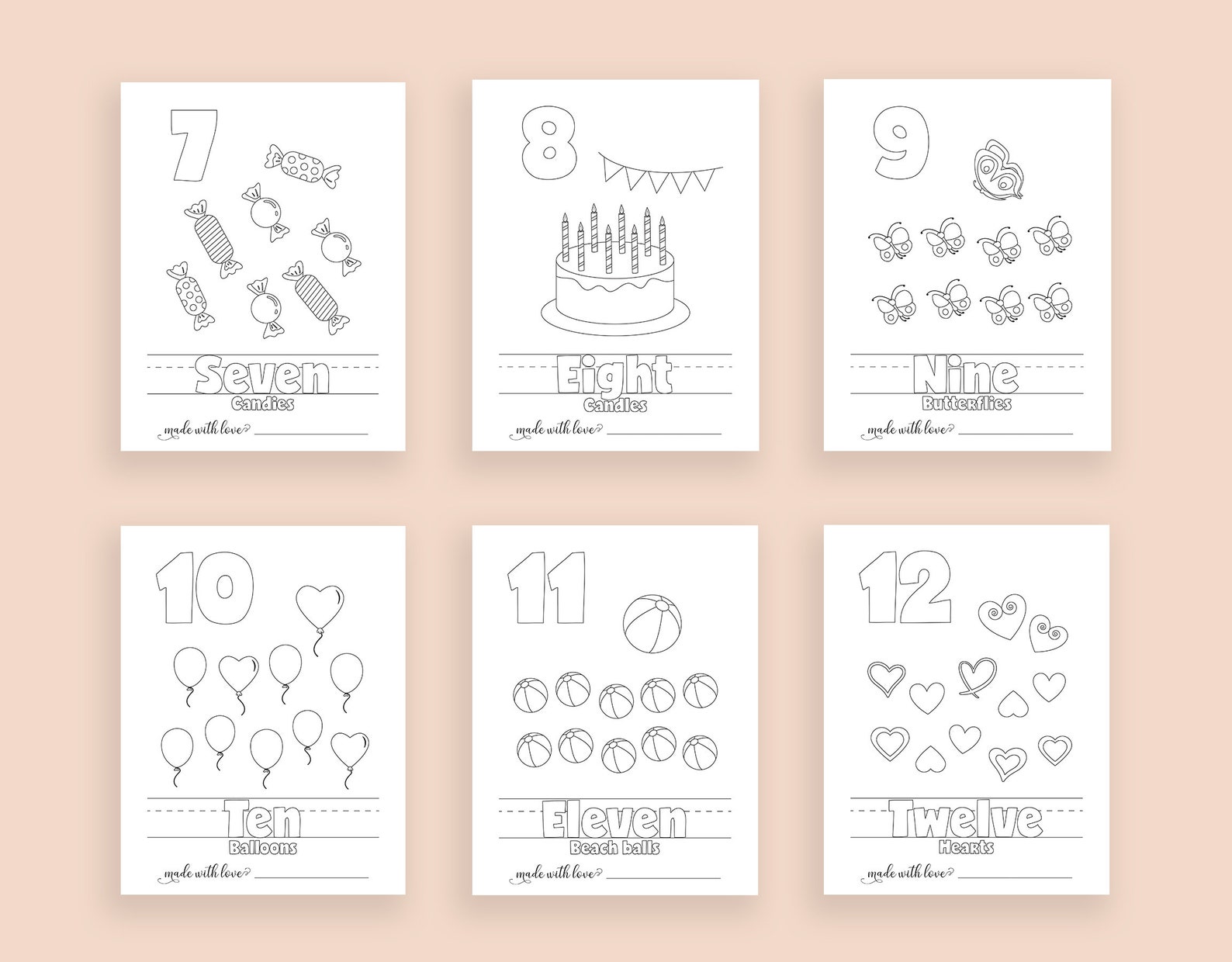 7

Seven
Candies

made with love

8

Eight
Candles

made with love

9

Nine
Butterflies

made with love

10

Ten
Balloons

made with love

11

Eleven
Beach balls

made with love

12

Twelve
Hearts

made with love