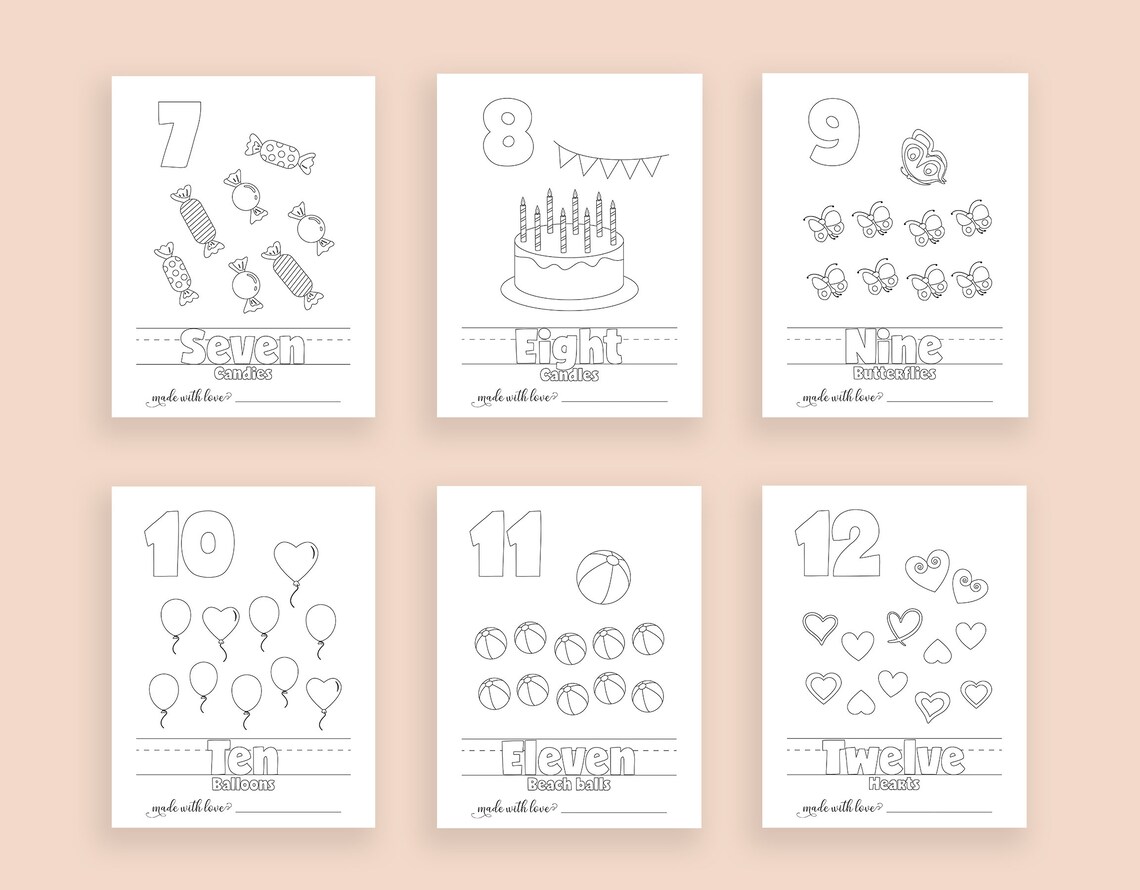 7

Seven
Candies

made with love

8

Eight
Candles

made with love

9

Nine
Butterflies

made with love

10

Ten
Balloons

made with love

11

Eleven
Beach balls

made with love

12

Twelve
Hearts

made with love