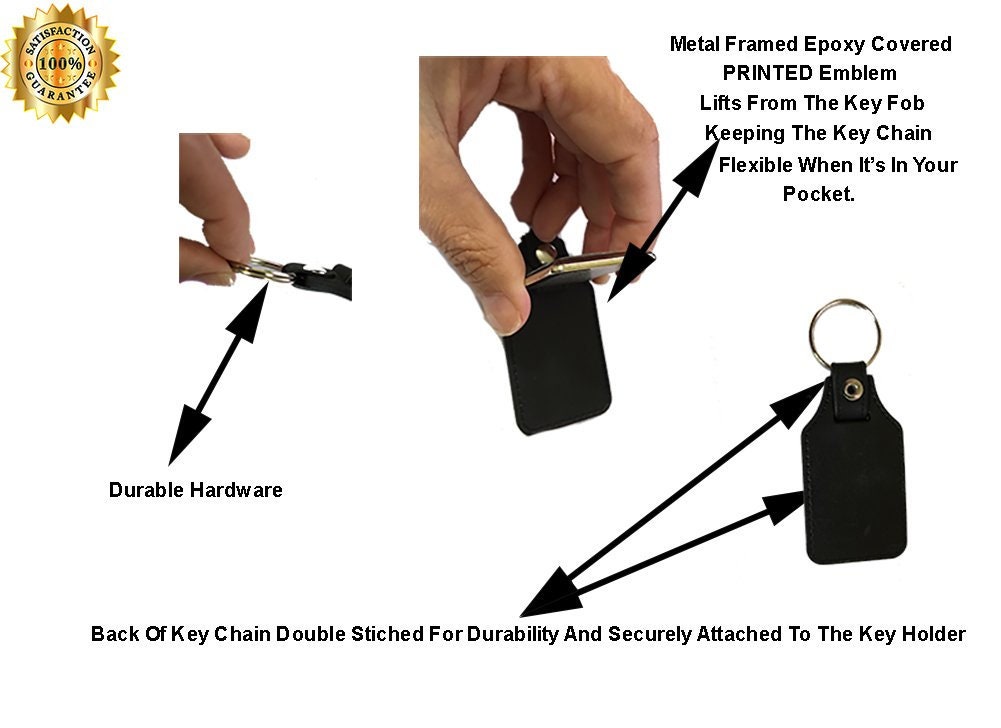 SATISFACTION
100%
GUARANTEE

Metal Framed Epoxy Covered PRINTED Emblem Lifts From The Key Fob Keeping The Key Chain Flexible When It's In Your Pocket.

Durable Hardware

Back Of Key Chain Double Stiched For Durability And Securely Attached To The Key Holder