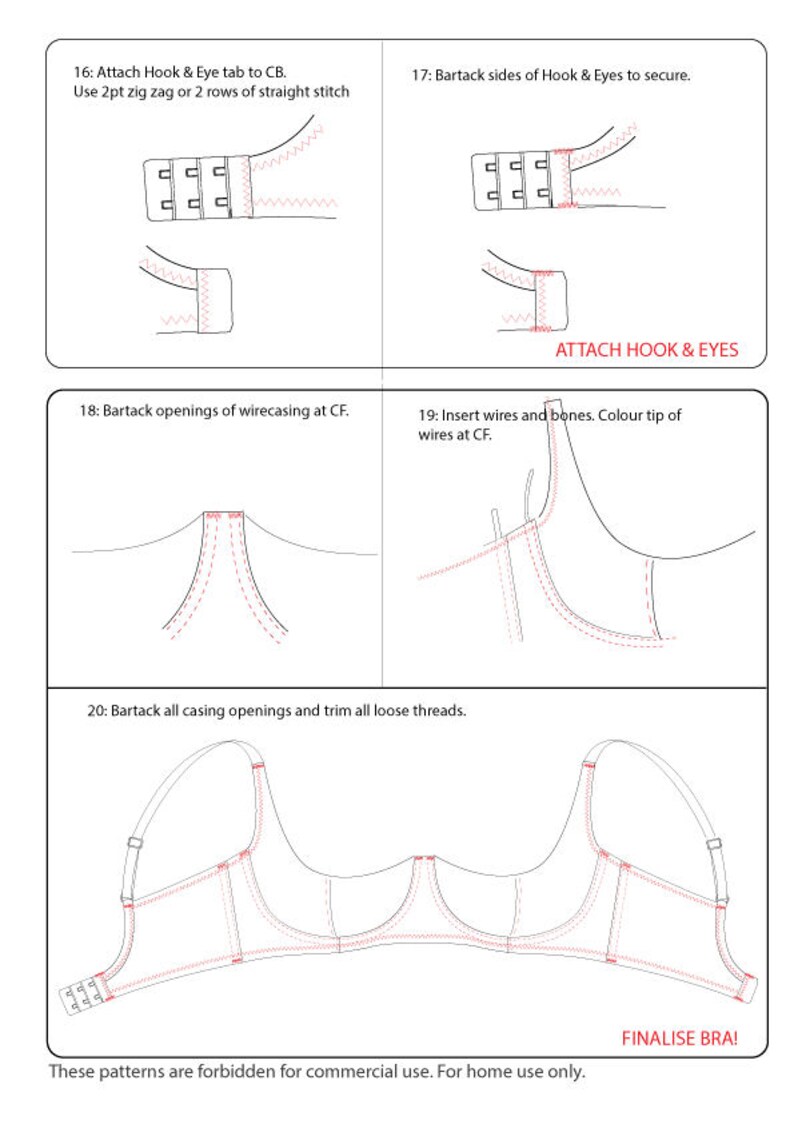 16: Attach Hook & Eye tab to CB.
Use 2pt zig zag or 2 rows of straight stitch

17: Bartack sides of Hook & Eyes to secure.

ATTACH HOOK & EYES

18: Bartack openings of wirecasing at CF.

19: Insert wires and bones. Colour tip of wires at CF.

20: Bartack all casing openings and trim all loose threads.

FINALISE BRA!

These patterns are forbidden for commercial use. For home use only.