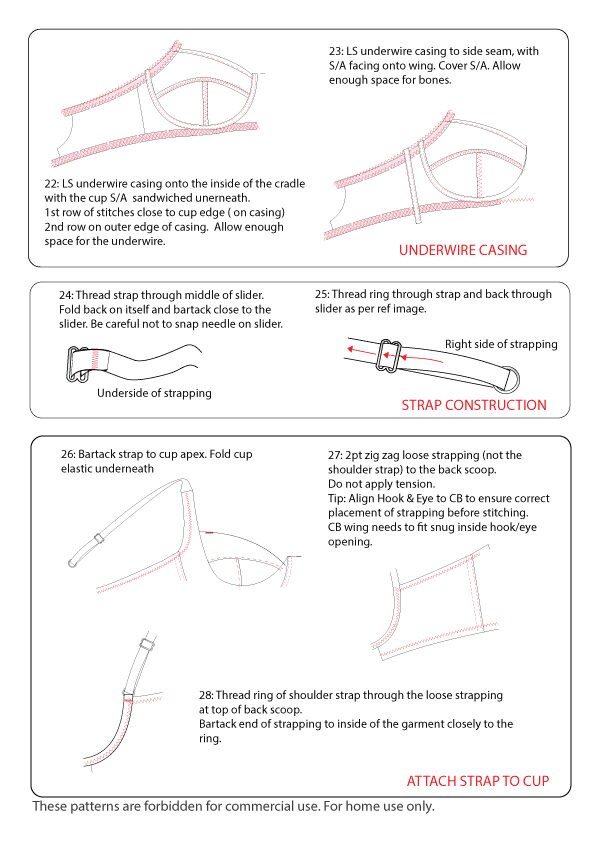 23: LS underwire casing to side seam, with S/A facing onto wing. Cover S/A. Allow enough space for bones.

22: LS underwire casing onto the inside of the cradle with the cup S/A sandwiched unerneath.
1st row of stitches close to cup edge ( on casing)
2nd row on outer edge of casing. Allow enough space for the underwire.

UNDERWIRE CASING

24: Thread strap through middle of slider. Fold back on itself and bartack close to the slider. Be careful not to snap needle on slider.

Underside of strapping

25: Thread ring through strap and back through slider as per ref image.

Right side of strapping

STRAP CONSTRUCTION

26: Bartack strap to cup apex. Fold cup elastic underneath

27: 2pt zig zag loose strapping (not the shoulder strap) to the back scoop.
Do not apply tension.
Tip: Align Hook & Eye to CB to ensure correct placement of strapping before stitching.
CB wing needs to fit snug inside hook/eye opening.

28: Thread ring of shoulder strap through the loose strapping at top of back scoop.
Bartack end of strapping to inside of the garment closely to the ring.

ATTACH STRAP TO CUP

These patterns are forbidden for commercial use. For home use only.