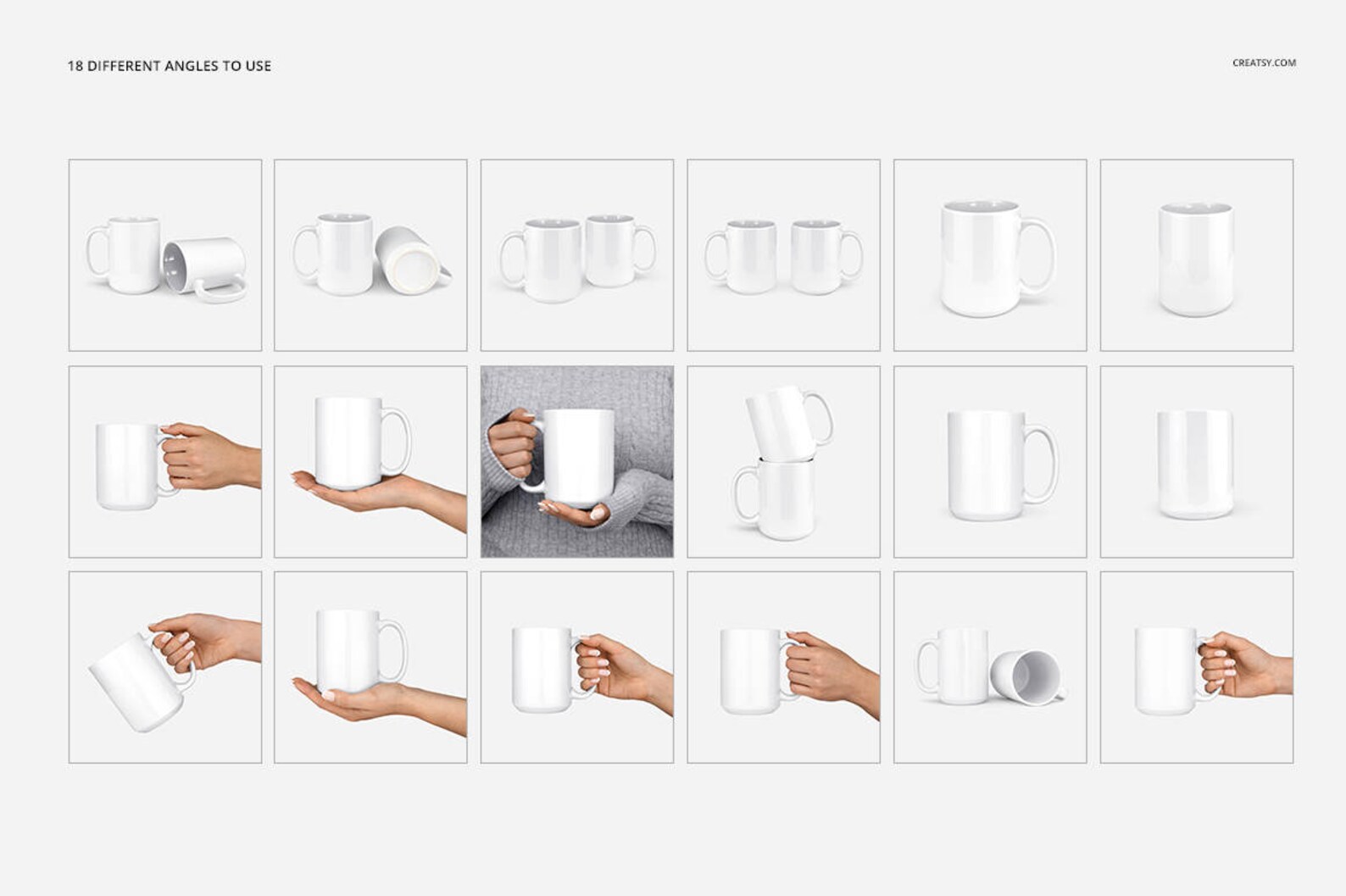 18 DIFFERENT ANGLES TO USE

CREATSY.COM