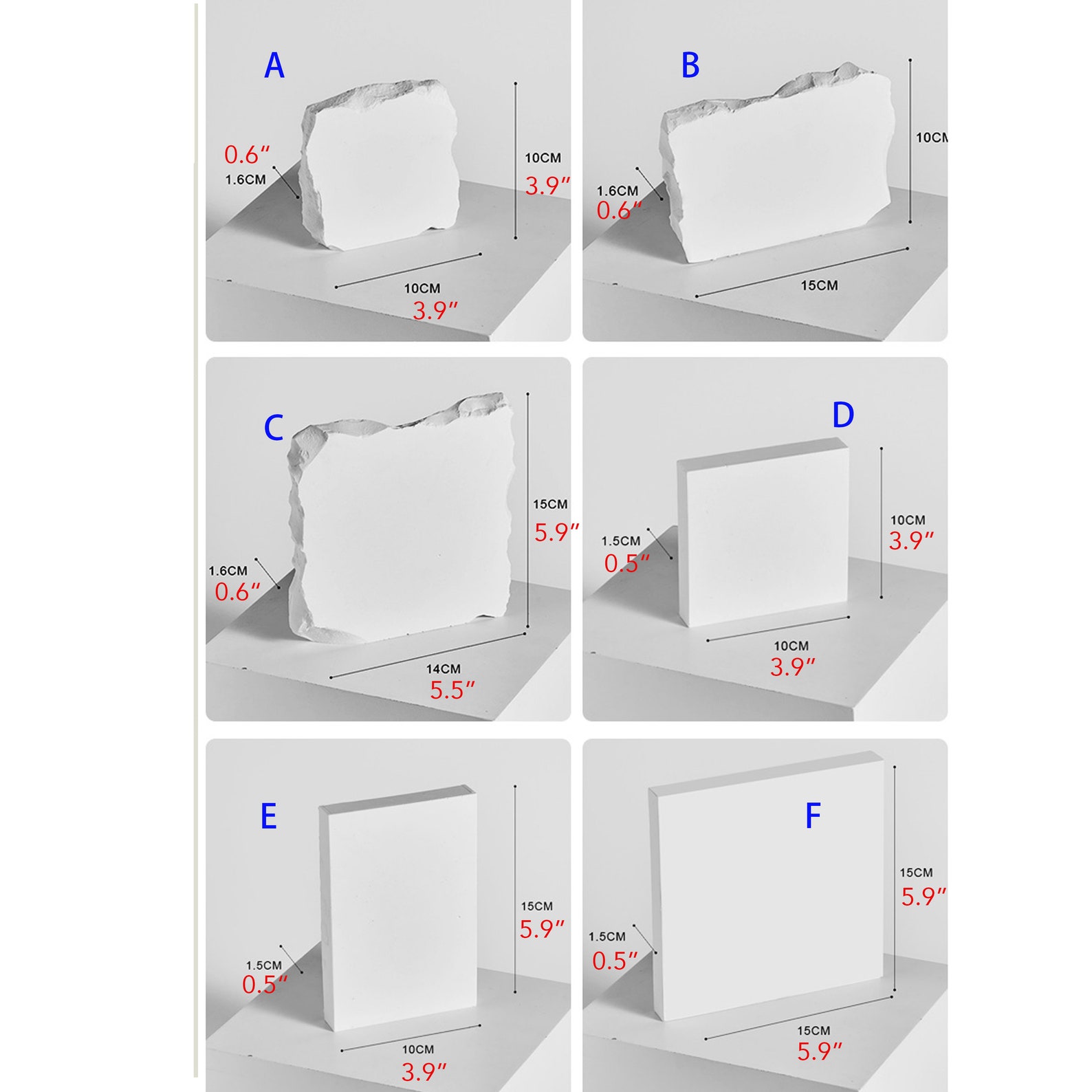 A

0.6″
1.6CM

10CM
3.9″

10CM
3.9″

B

10CM

1.6CM
0.6″

15CM

C

15CM
5.9″

1.6CM
0.6″

14CM
5.5″

D

10CM
3.9″

1.5CM
0.5″

10CM
3.9″

E

15CM
5.9″

1.5CM
0.5″

10CM
3.9″

F

15CM
5.9″

1.5CM
0.5″

15CM
5.9″