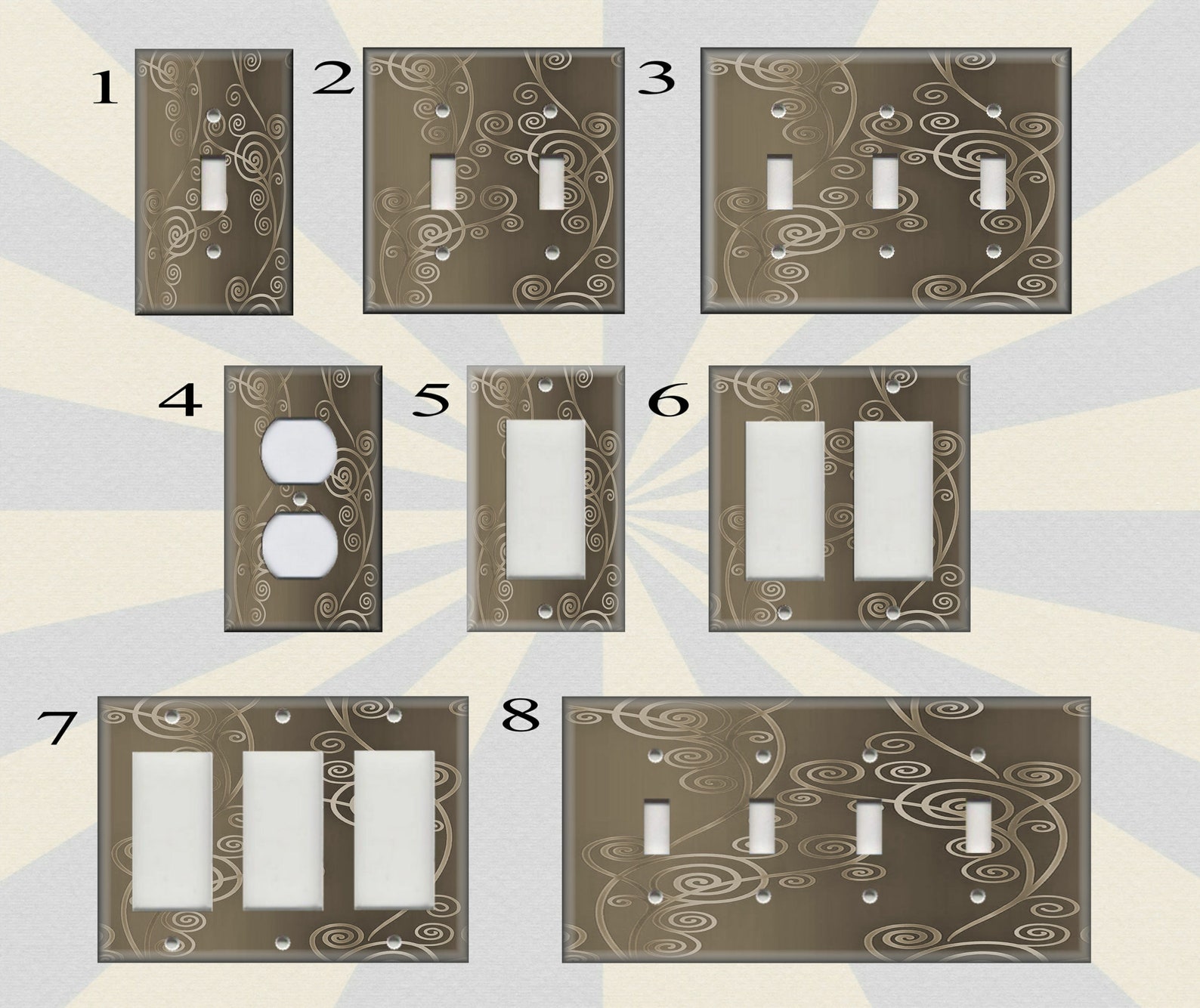 1 2 3

4 5 6

7 8