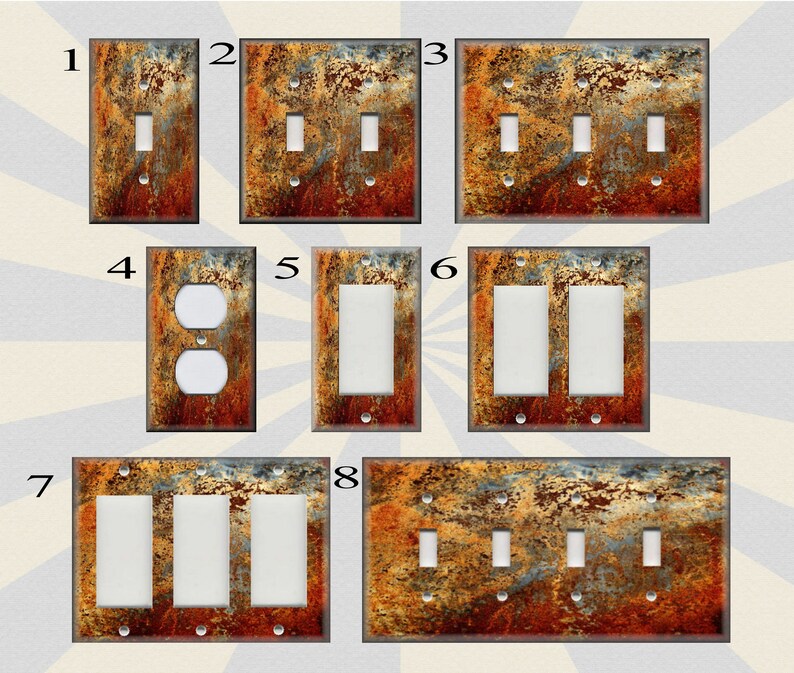 1
2
3
4
5
6
7
8