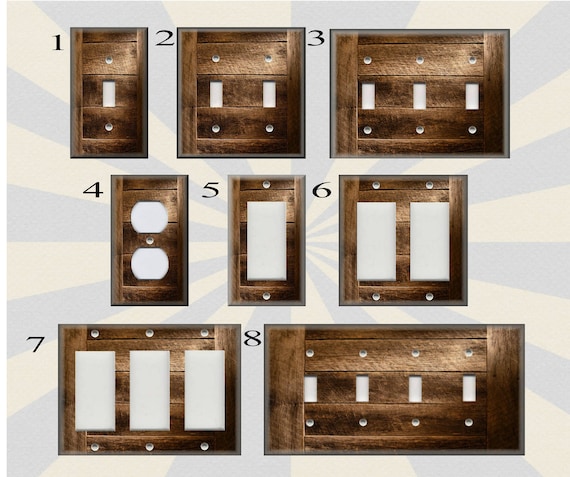 1
2
3
4
5
6
7
8