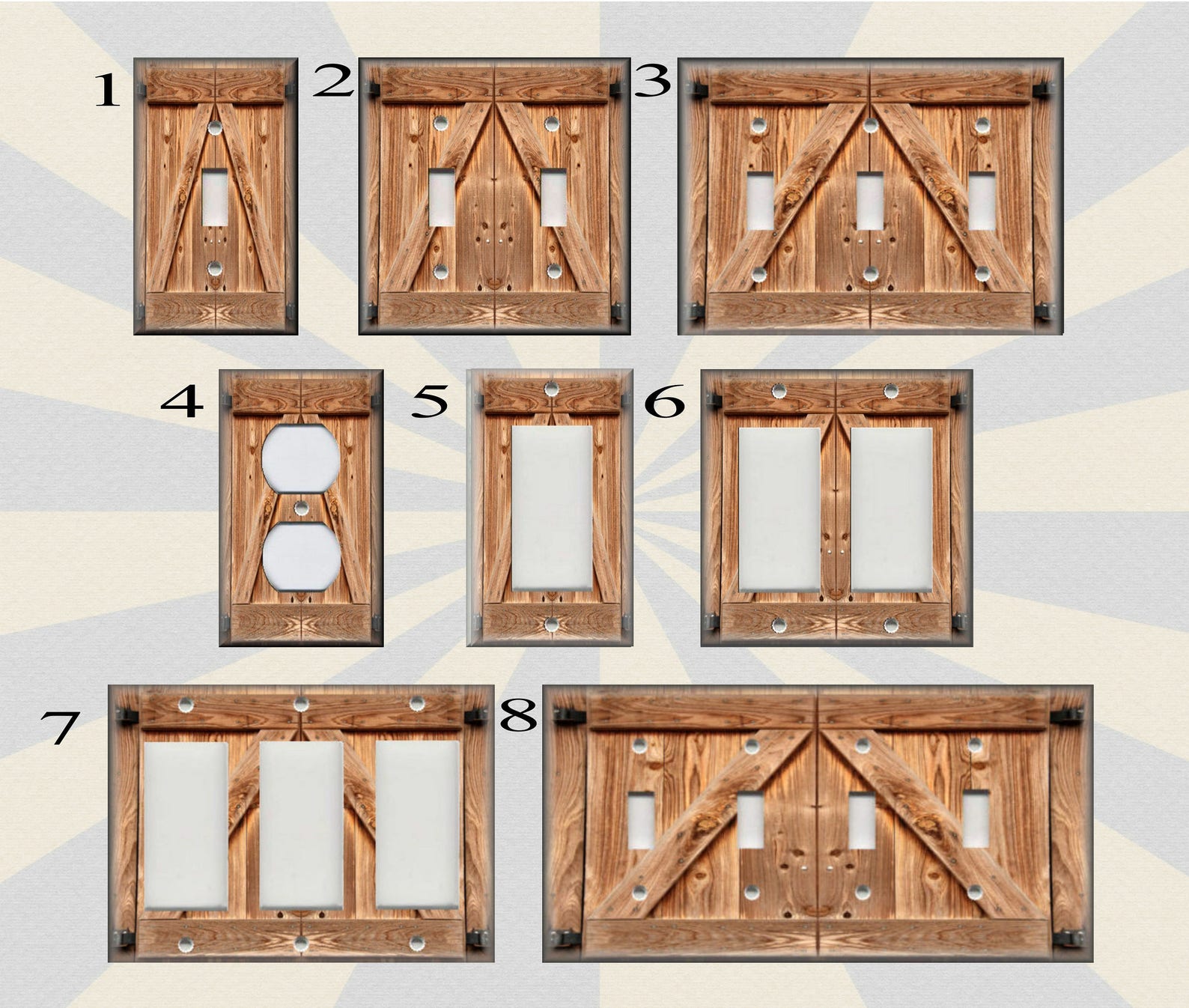 1 2 3

4 5 6

7 8