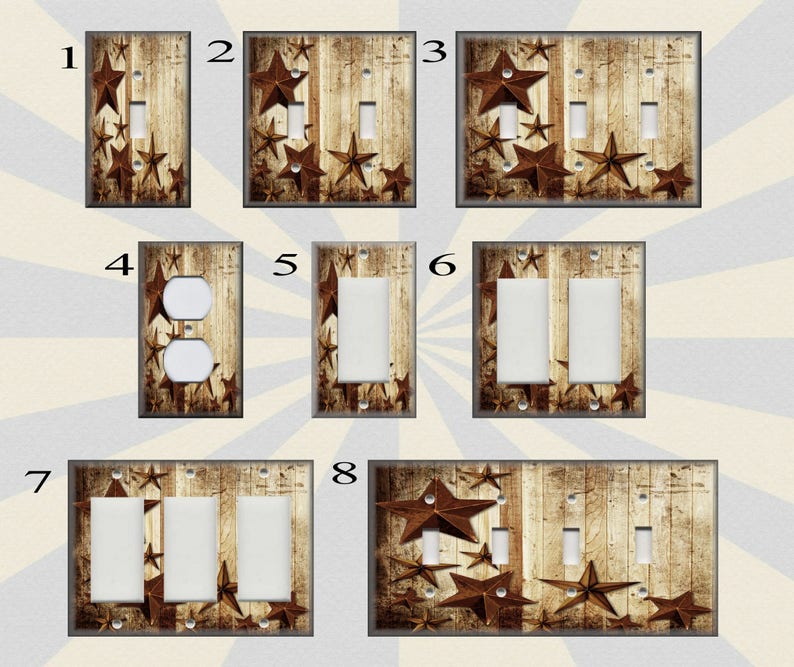 1 2 3

4 5 6

7 8