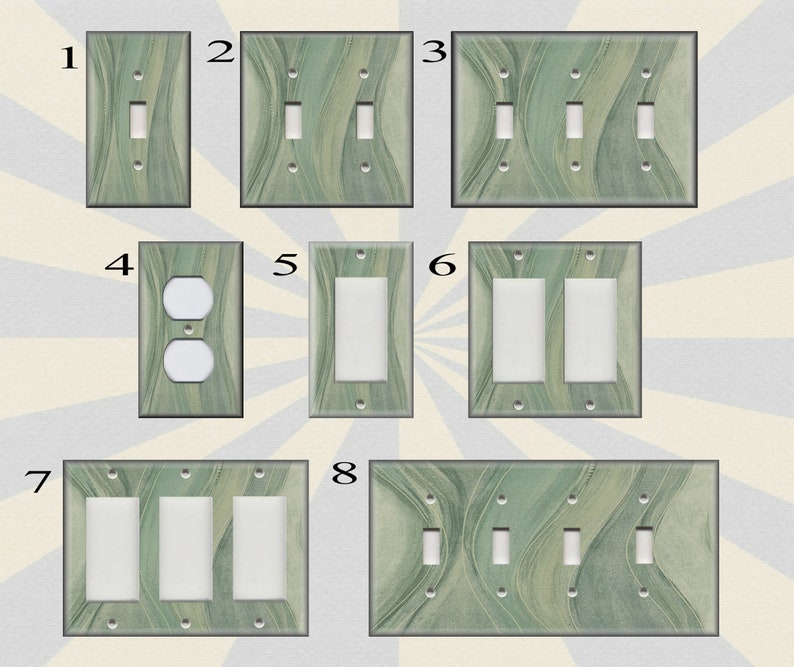 1
2
3
4
5
6
7
8