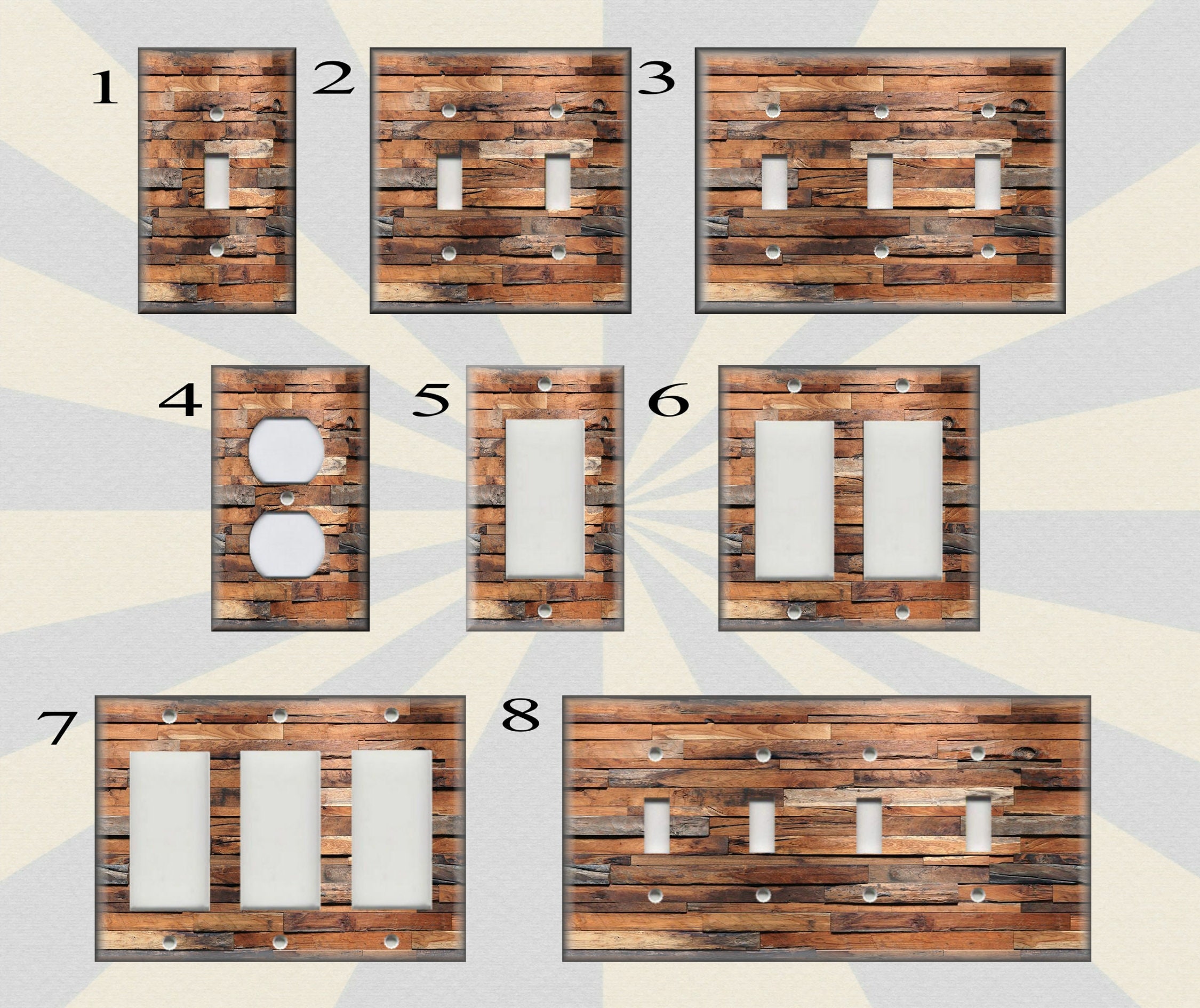 1

2

3

4

5

6

7

8