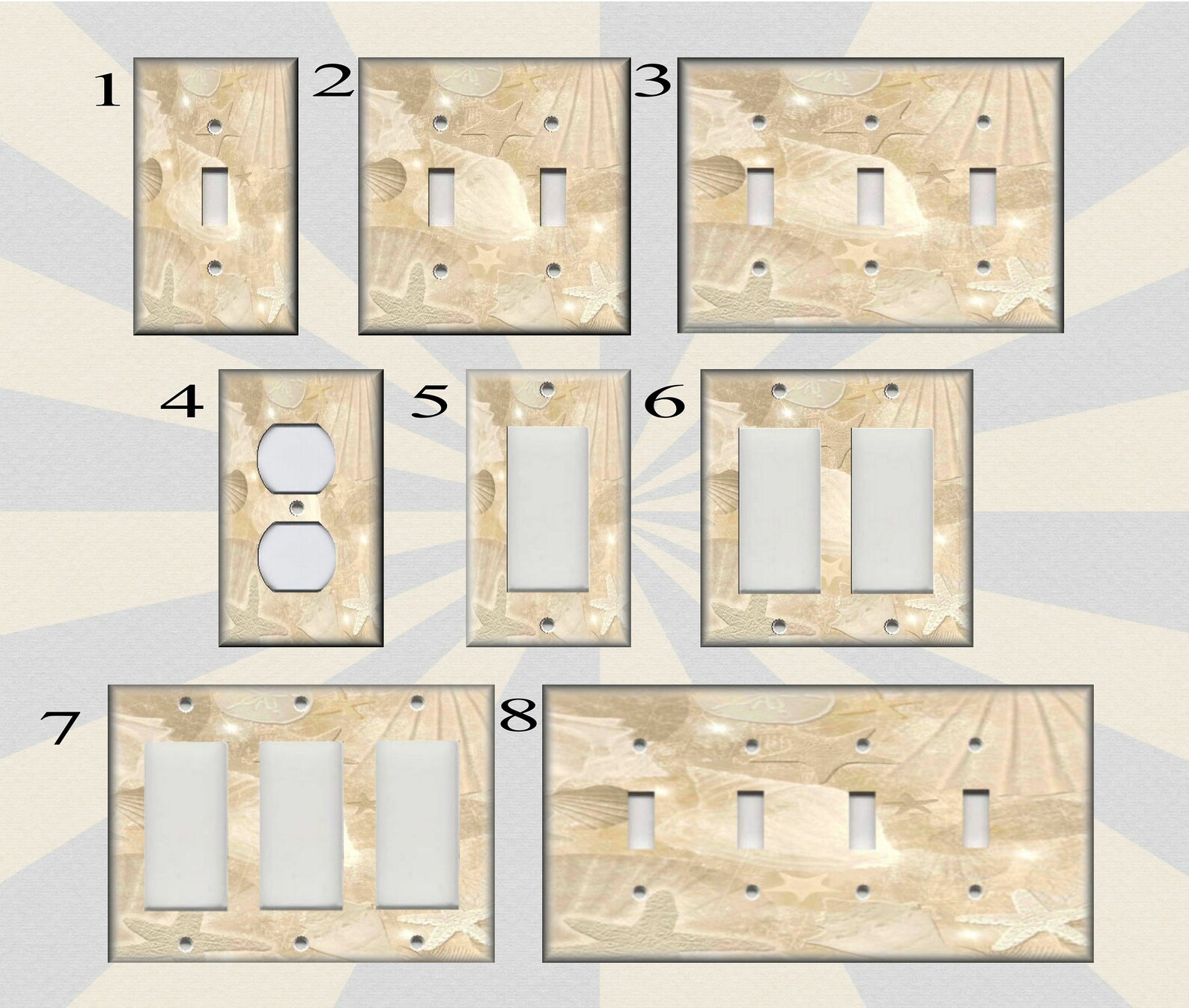 1
2
3
4
5
6
7
8