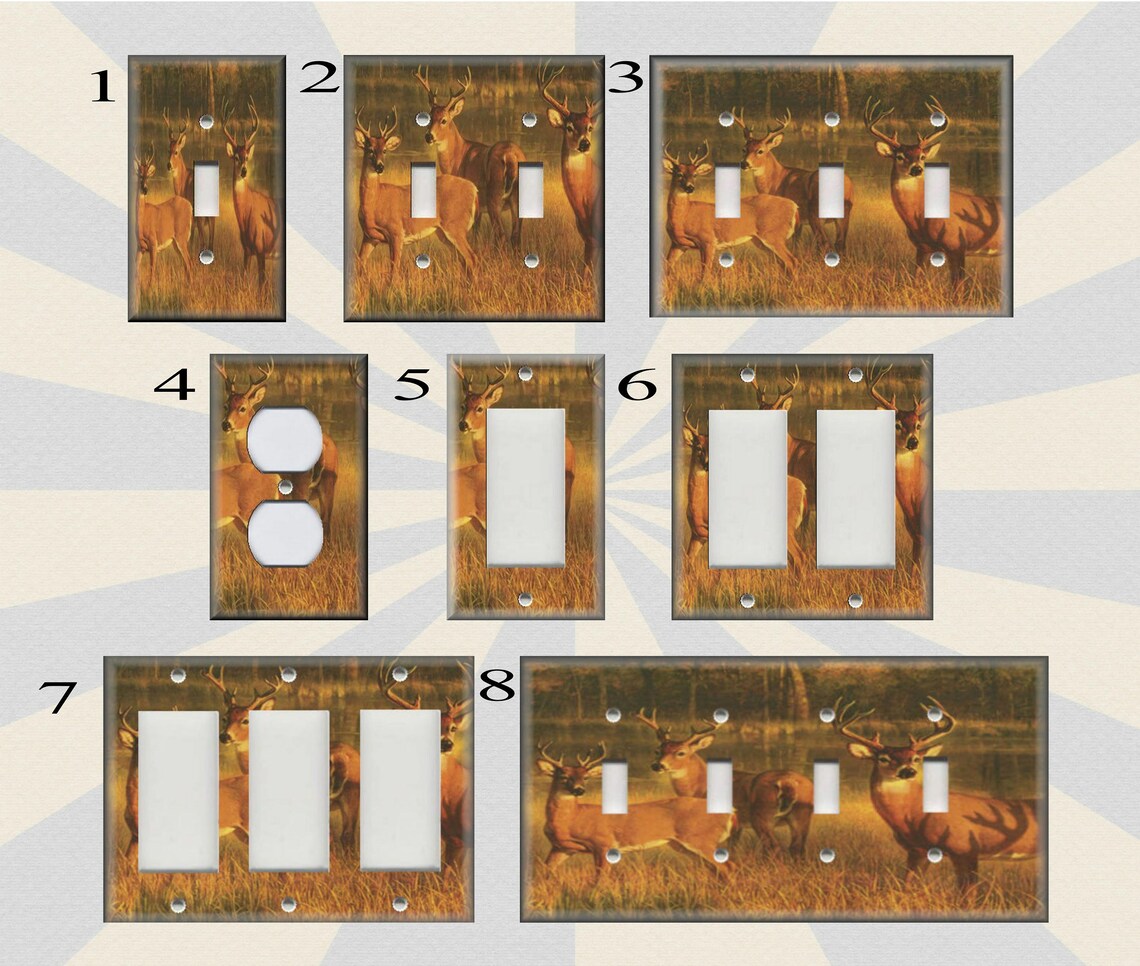 1
2
3
4
5
6
7
8