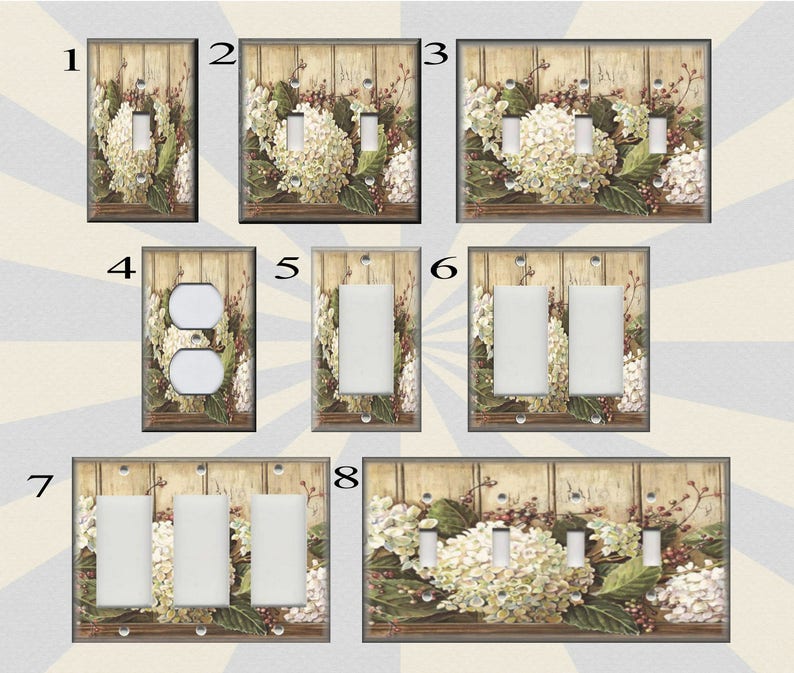 1
2
3
4
5
6
7
8