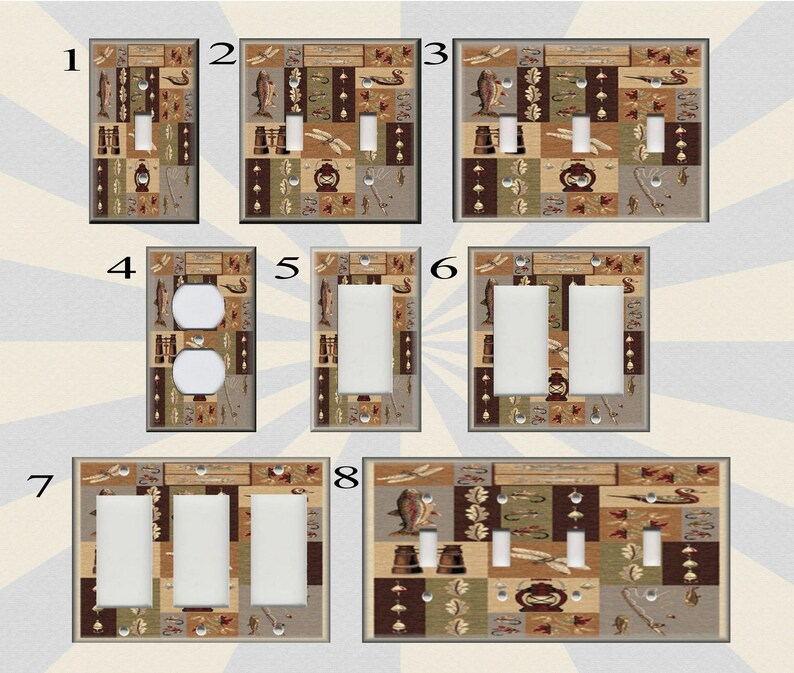 1
2
3
4
5
6
7
8