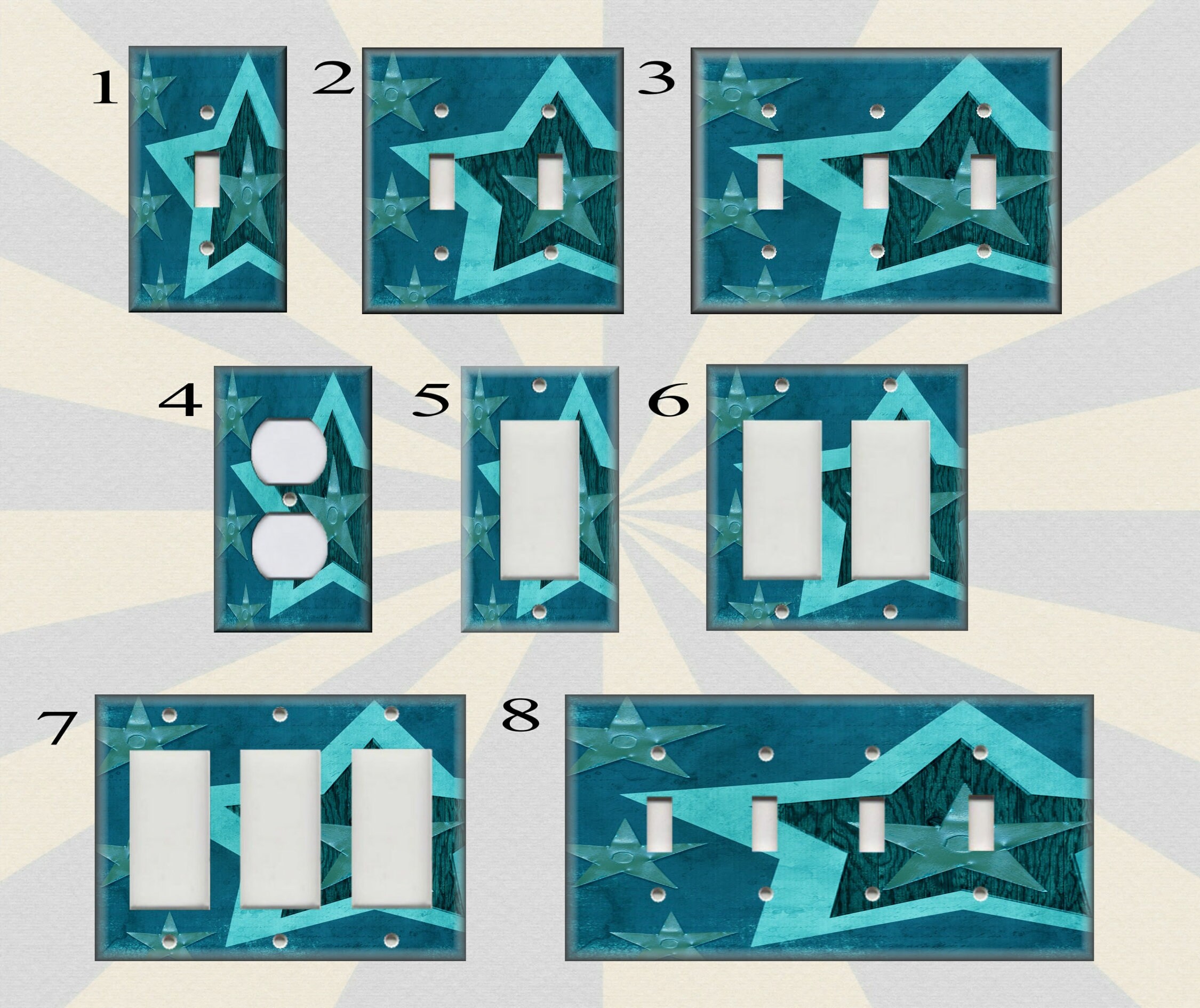 1
2
3
4
5
6
7
8