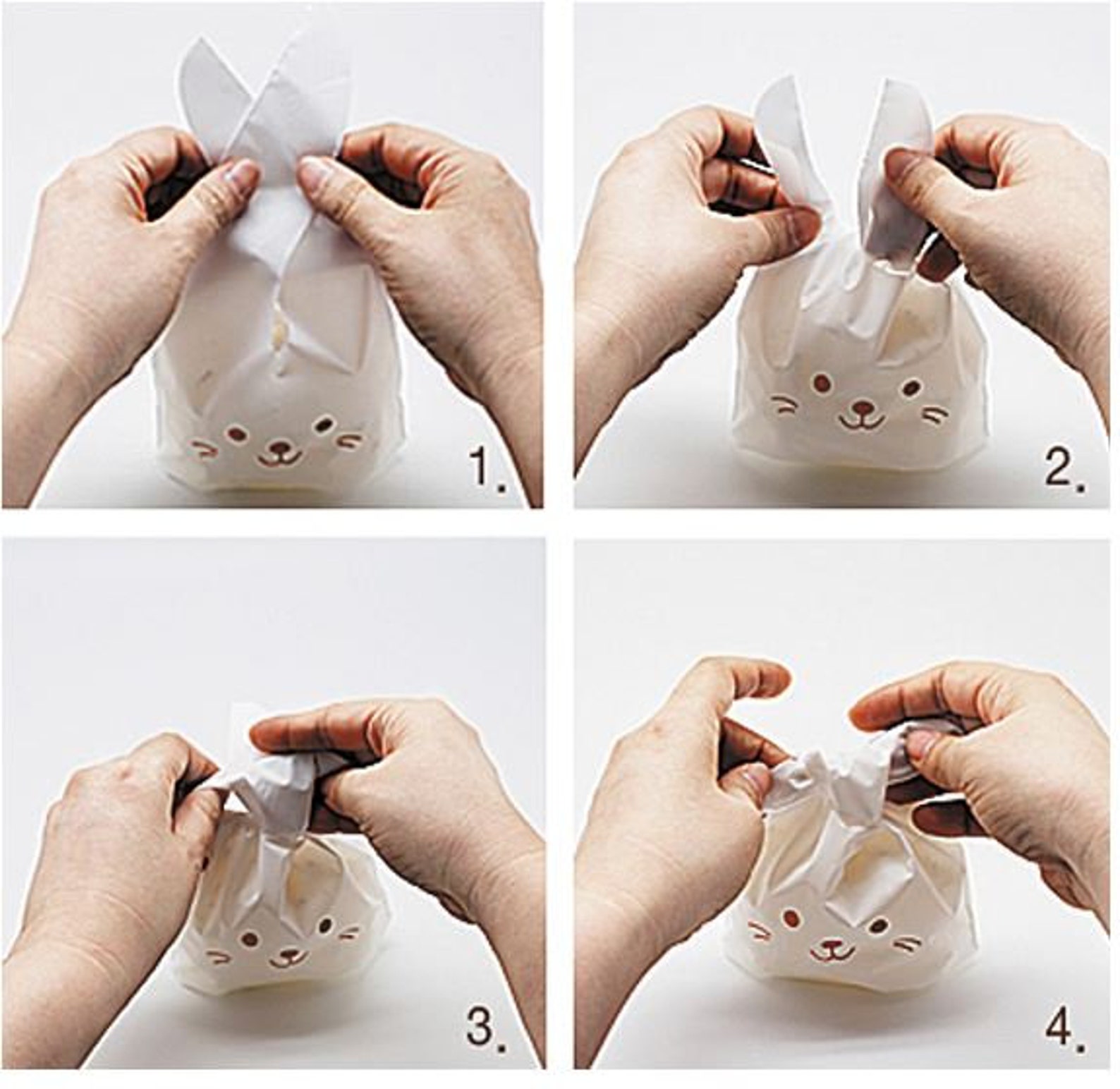 1.

2.

3.

4.