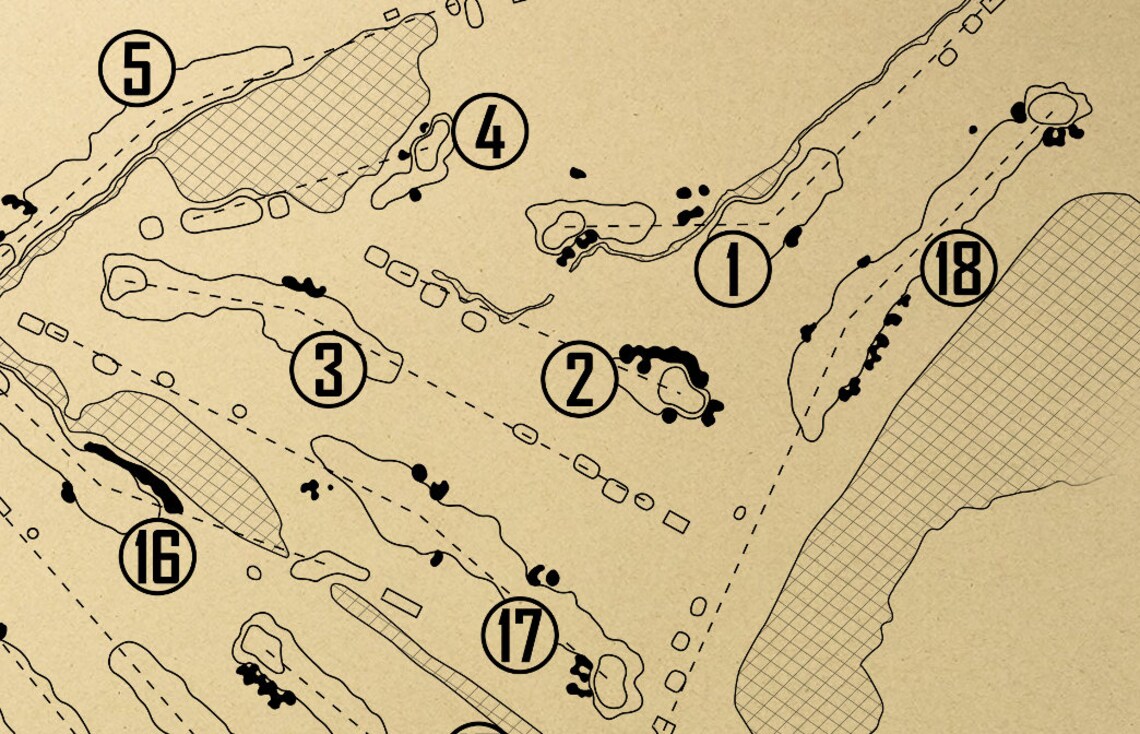 5
4
1
18
3
2
16
17