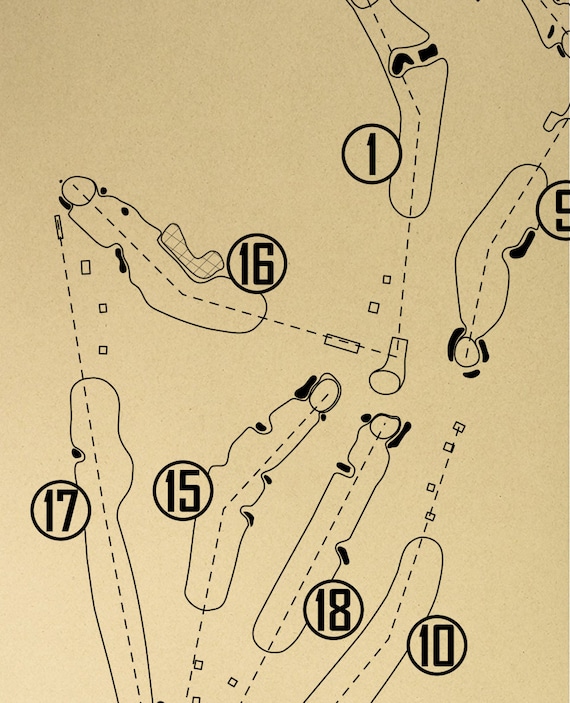 1

5

16

15

17

18

10