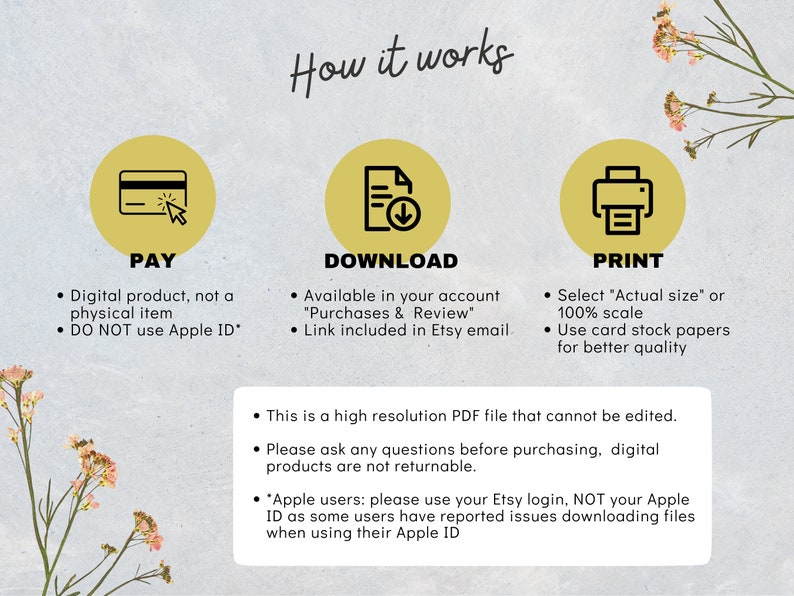 How it works

PAY

• Digital product, not a physical item
• DO NOT use Apple ID*

DOWNLOAD

• Available in your account "Purchases &  Review"
• Link included in Etsy email

PRINT

• Select "Actual size" or 100% scale
• Use card stock papers for better quality

• This is a high resolution PDF file that cannot be edited.

• Please ask any questions before purchasing,  digital products are not returnable.

• *Apple users: please use your Etsy login, NOT your Apple ID as some users have reported issues downloading files when using their Apple ID