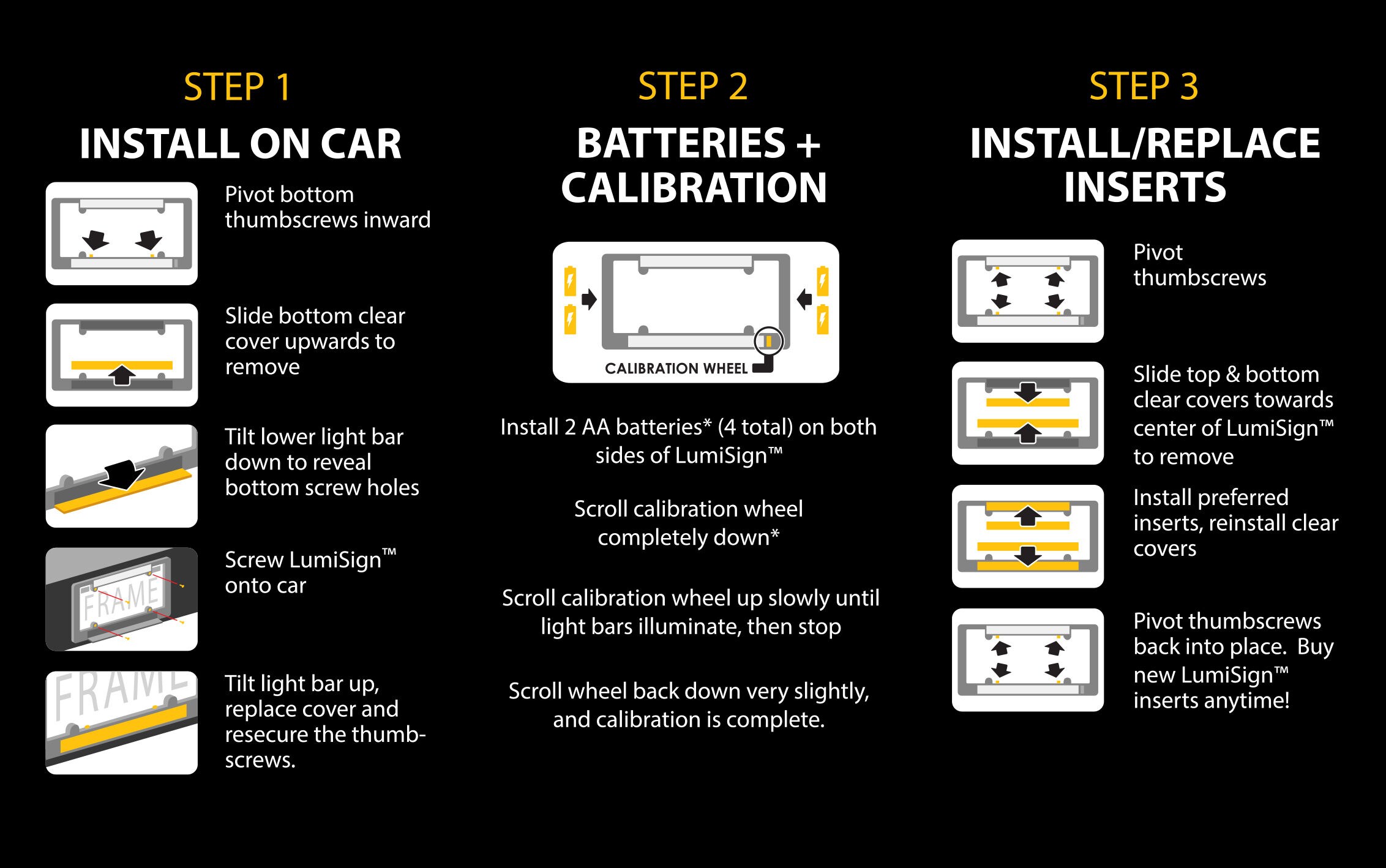 STEP 1

INSTALL ON CAR

Pivot bottom thumbscrews inward

Slide bottom clear cover upwards to remove

Tilt lower light bar down to reveal bottom screw holes

FRAME

Screw LumiSign™ onto car

FRAME

Tilt light bar up, replace cover and resecure the thumbscrews.

STEP 2

BATTERIES + CALIBRATION

CALIBRATION WHEEL

Install 2 AA batteries* (4 total) on both sides of LumiSign™

Scroll calibration wheel completely down*

Scroll calibration wheel up slowly until light bars illuminate, then stop

Scroll wheel back down very slightly, and calibration is complete.

STEP 3

INSTALL/REPLACE INSERTS

Pivot thumbscrews

Slide top & bottom clear covers towards center of LumiSign™ to remove

Install preferred inserts, reinstall clear covers

Pivot thumbscrews back into place. Buy new LumiSign™ inserts anytime!