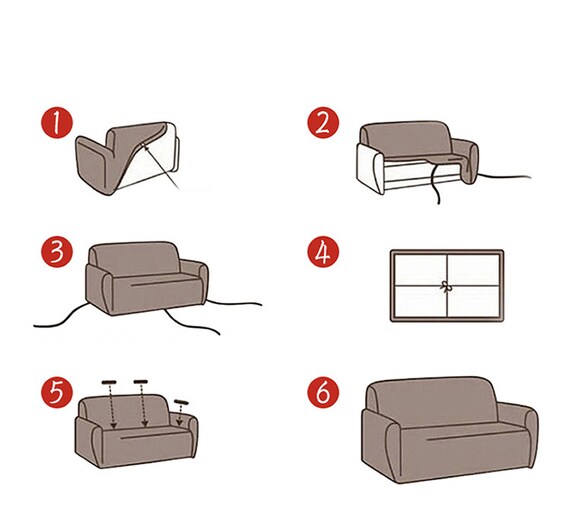 1
2
3
4
5
6