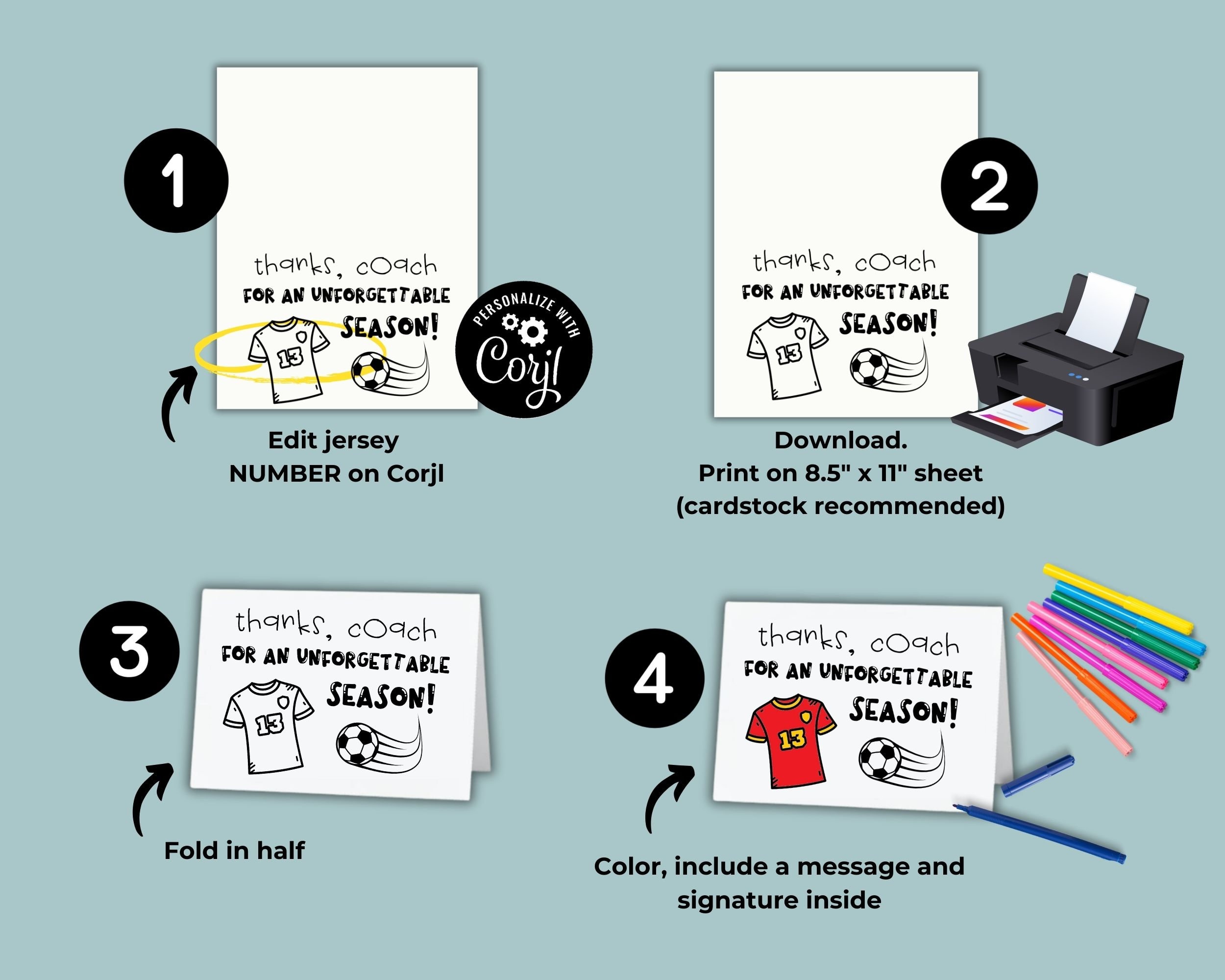 1

thanks, coach
FOR AN UNFORGETTABLE
SEASON!

13

PERSONALIZE WITH
Corjl

Edit jersey NUMBER on Corjl

2

thanks, coach
FOR AN UNFORGETTABLE
SEASON!

13

Download.
Print on 8.5" x 11" sheet
(cardstock recommended)

3

thanks, coach
FOR AN UNFORGETTABLE
SEASON!

13

Fold in half

4

thanks, coach
FOR AN UNFORGETTABLE
SEASON!

13

Color, include a message and signature inside