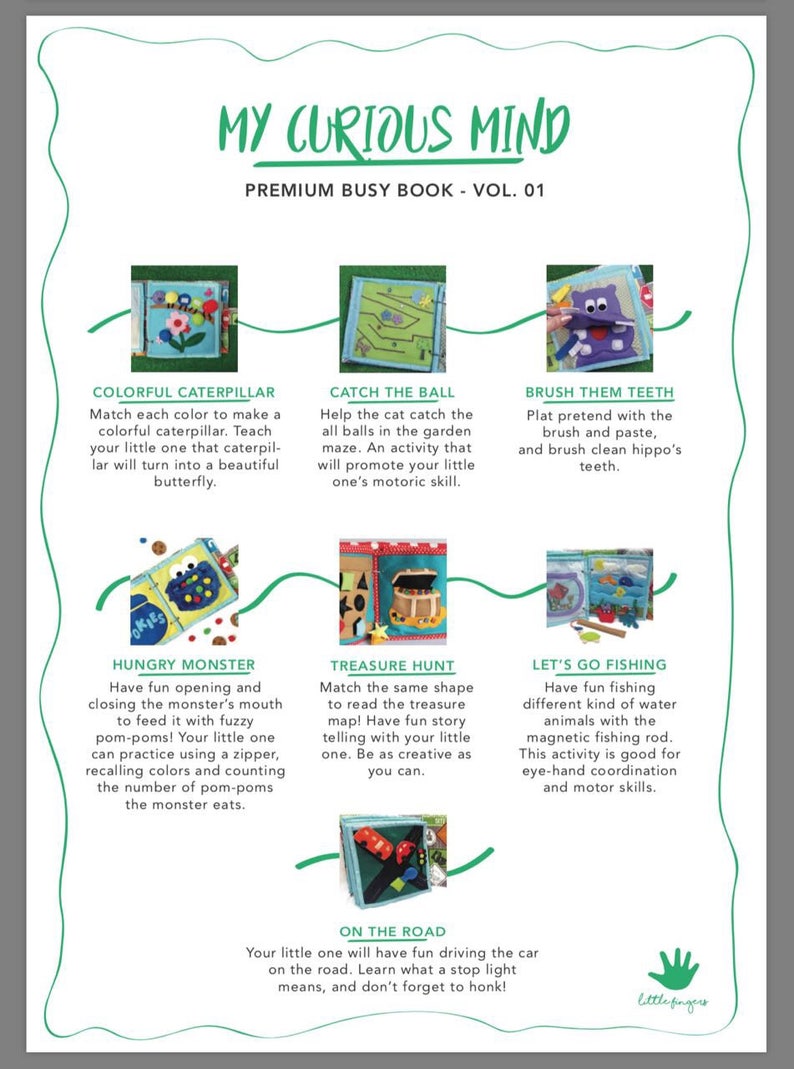 MY CURIOUS MIND

PREMIUM BUSY BOOK - VOL. 01

COLORFUL CATERPILLAR
Match each color to make a colorful caterpillar. Teach your little one that caterpillar will turn into a beautiful butterfly.

CATCH THE BALL
Help the cat catch the all balls in the garden maze. An activity that will promote your little one's motoric skill.

BRUSH THEM TEETH
Plat pretend with the brush and paste, and brush clean hippo's teeth.

OKIES

HUNGRY MONSTER
Have fun opening and closing the monster's mouth to feed it with fuzzy pom-poms! Your little one can practice using a zipper, recalling colors and counting the number of pom-poms the monster eats.

TREASURE HUNT
Match the same shape to read the treasure map! Have fun story telling with your little one. Be as creative as you can.

LET'S GO FISHING
Have fun fishing different kind of water animals with the magnetic fishing rod. This activity is good for eye-hand coordination and motor skills.

ON THE ROAD
Your little one will have fun driving the car on the road. Learn what a stop light means, and don't forget to honk!

little fingers