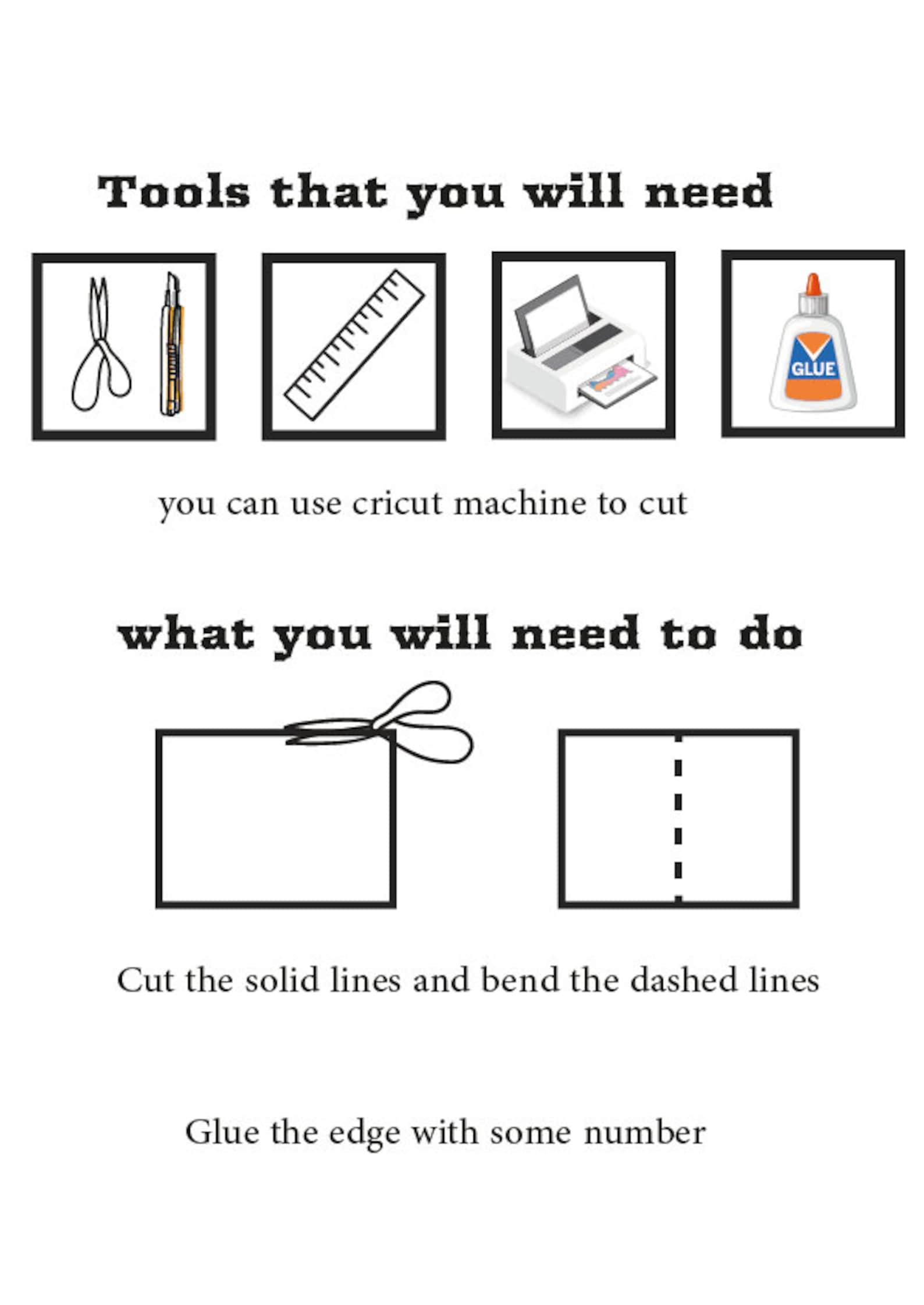 Tools that you will need

GLUE

you can use cricut machine to cut

what you will need to do

Cut the solid lines and bend the dashed lines

Glue the edge with some number