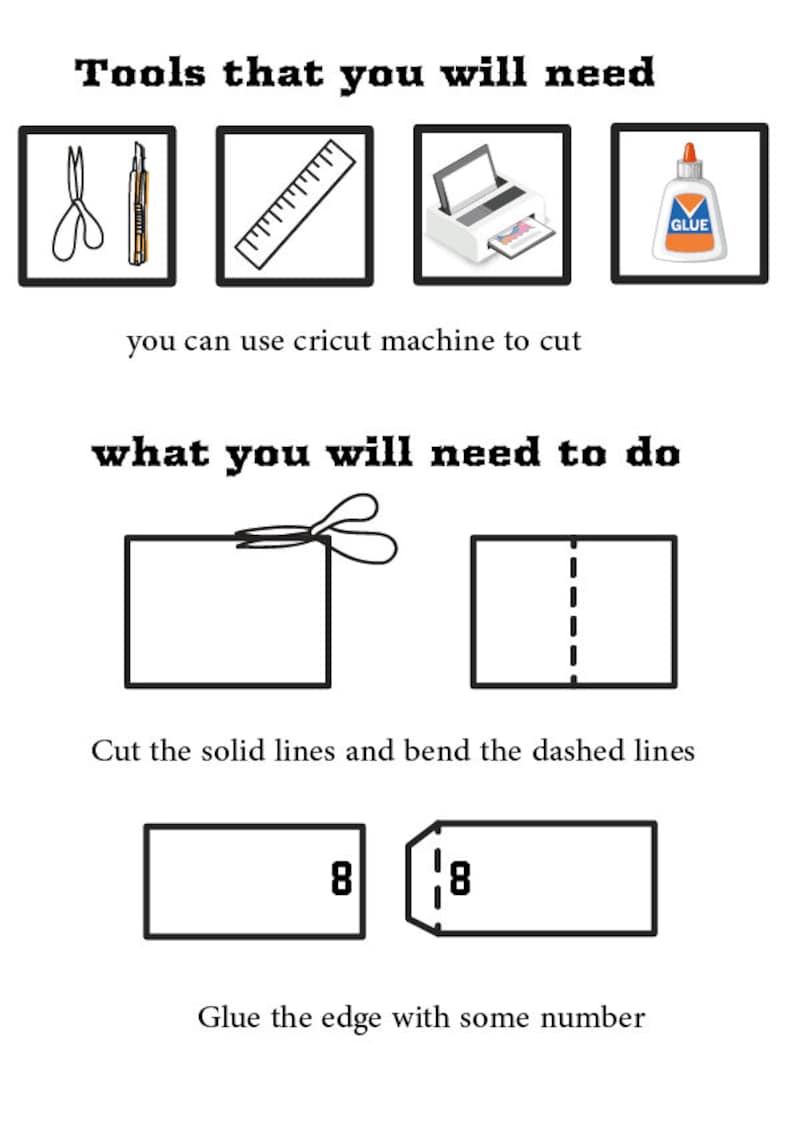 Tools that you will need

GLUE

you can use cricut machine to cut

what you will need to do

Cut the solid lines and bend the dashed lines

8

8

Glue the edge with some number