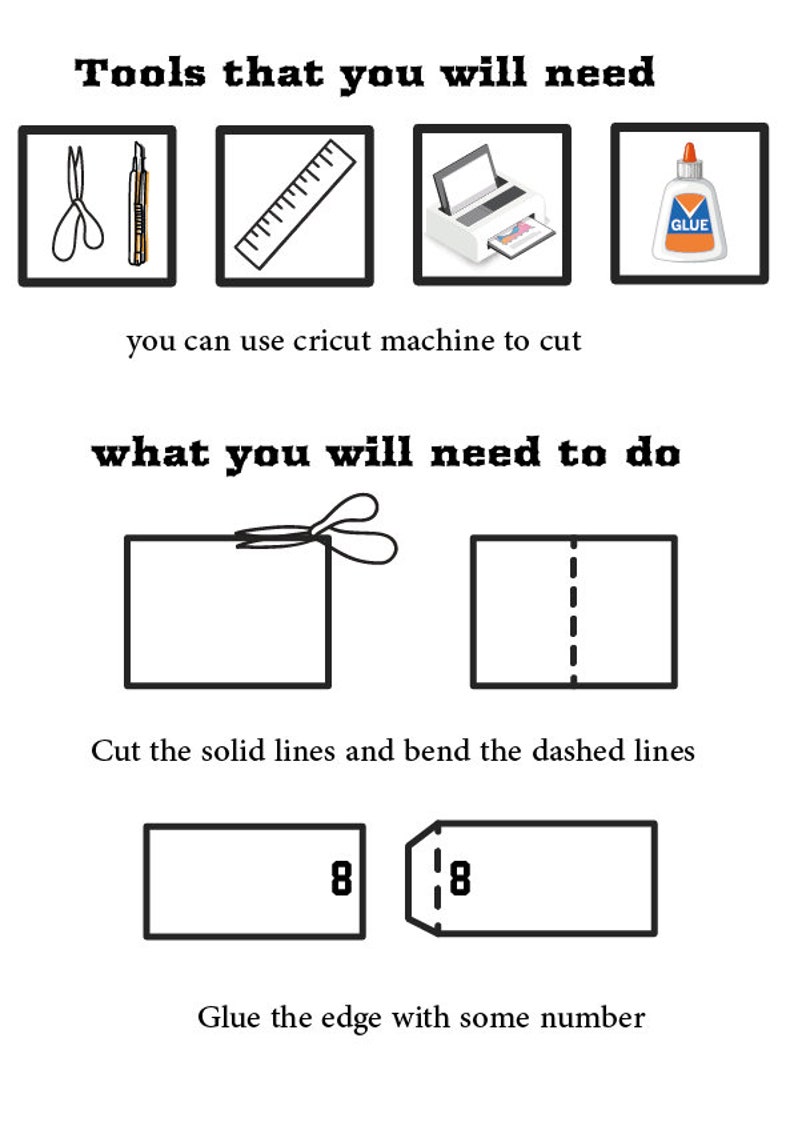 Tools that you will need

GLUE

you can use cricut machine to cut

what you will need to do

Cut the solid lines and bend the dashed lines

8 8

Glue the edge with some number