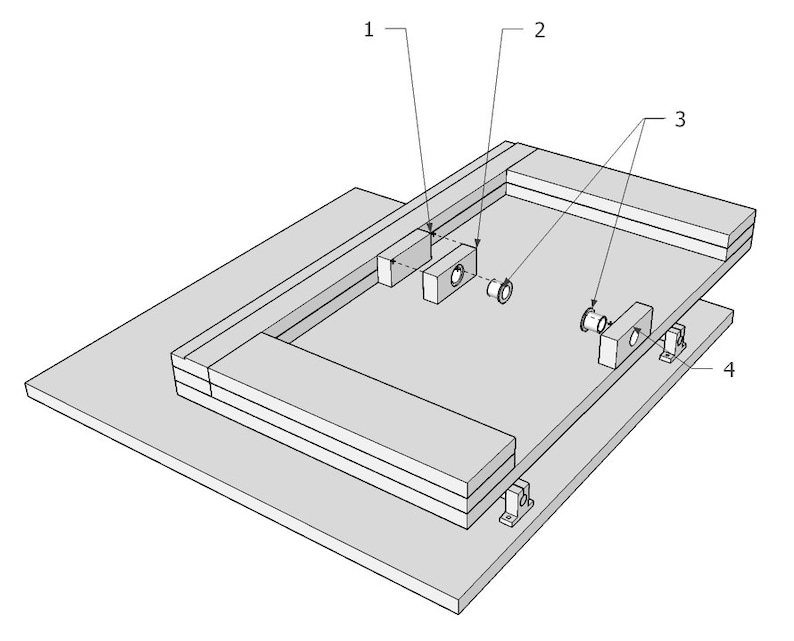 1
2
3
4