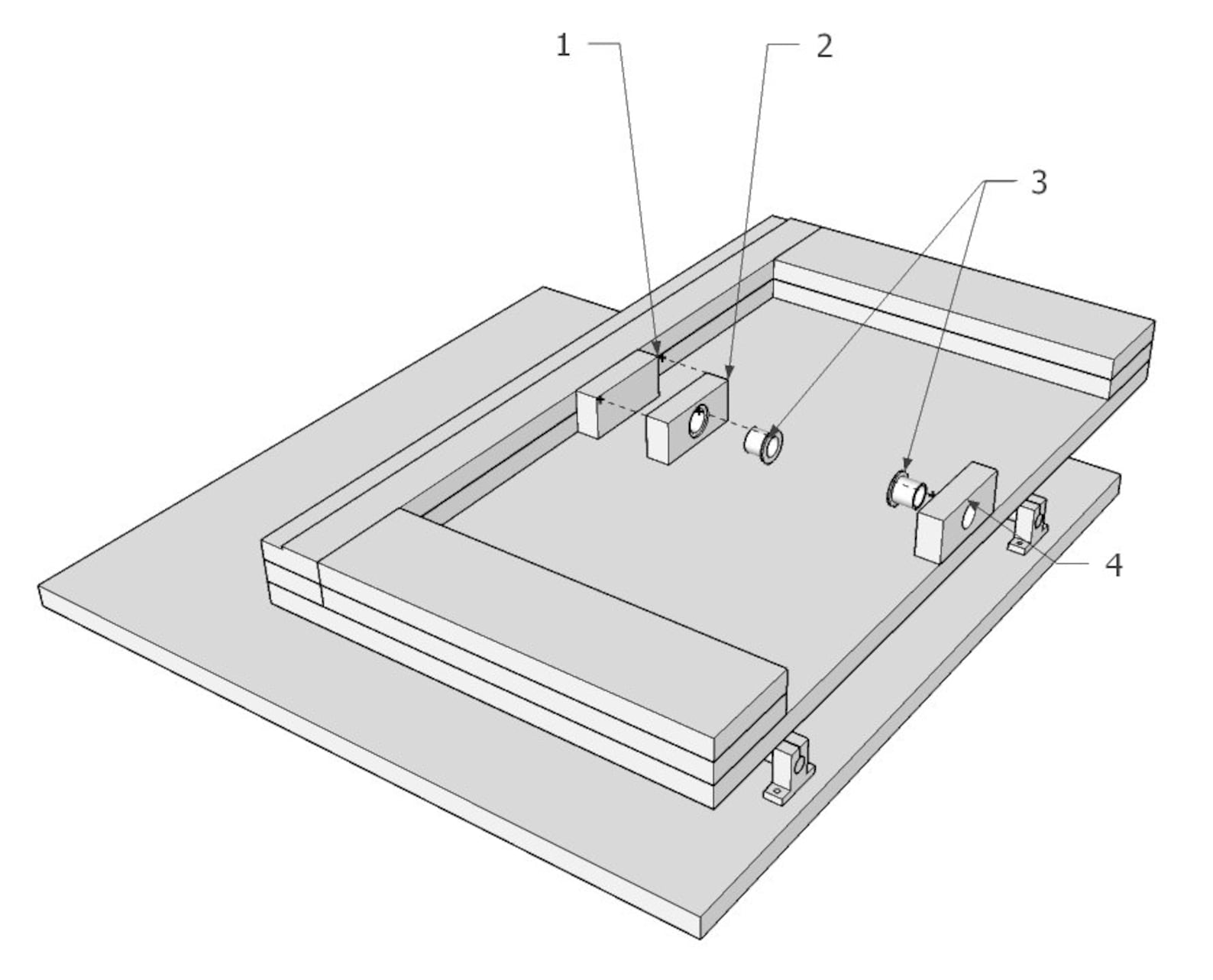 1
2
3
4