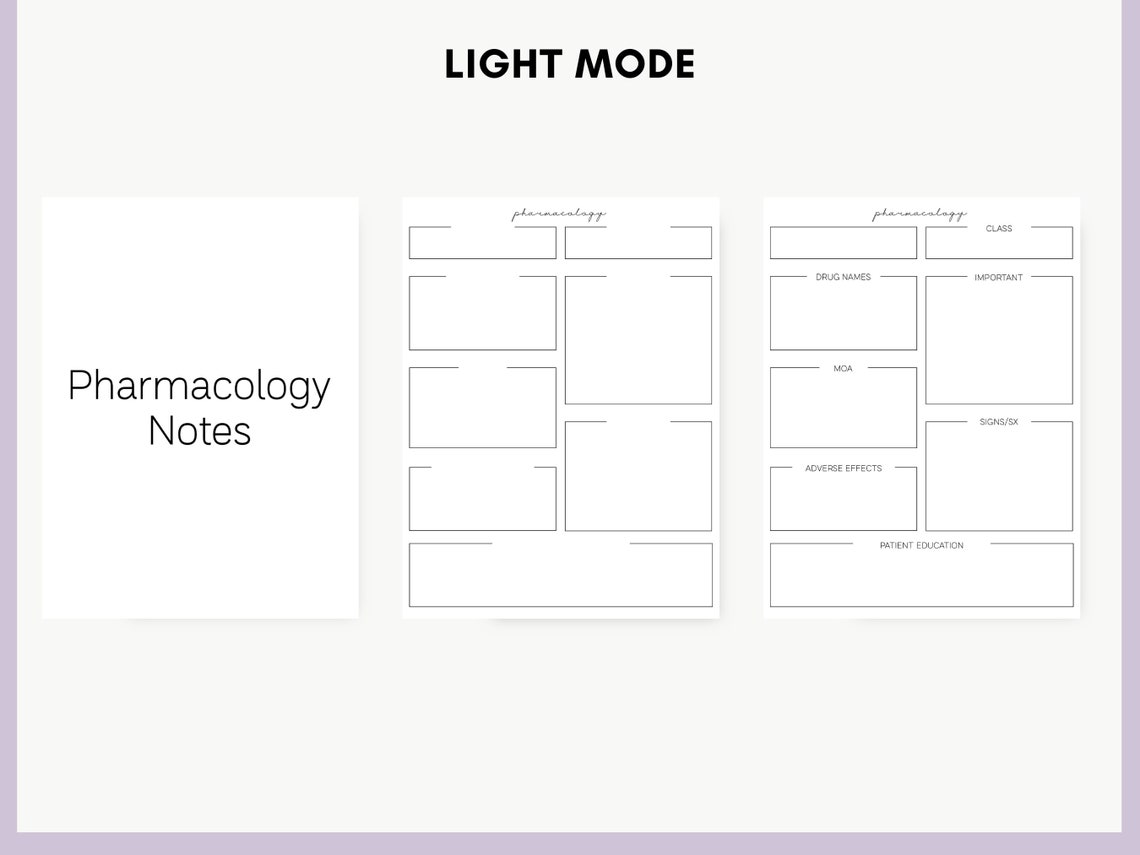 LIGHT MODE

Pharmacology Notes

pharmacology

pharmacology

CLASS

DRUG NAMES

IMPORTANT

MOA

SIGNS/SX

ADVERSE EFFECTS

PATIENT EDUCATION