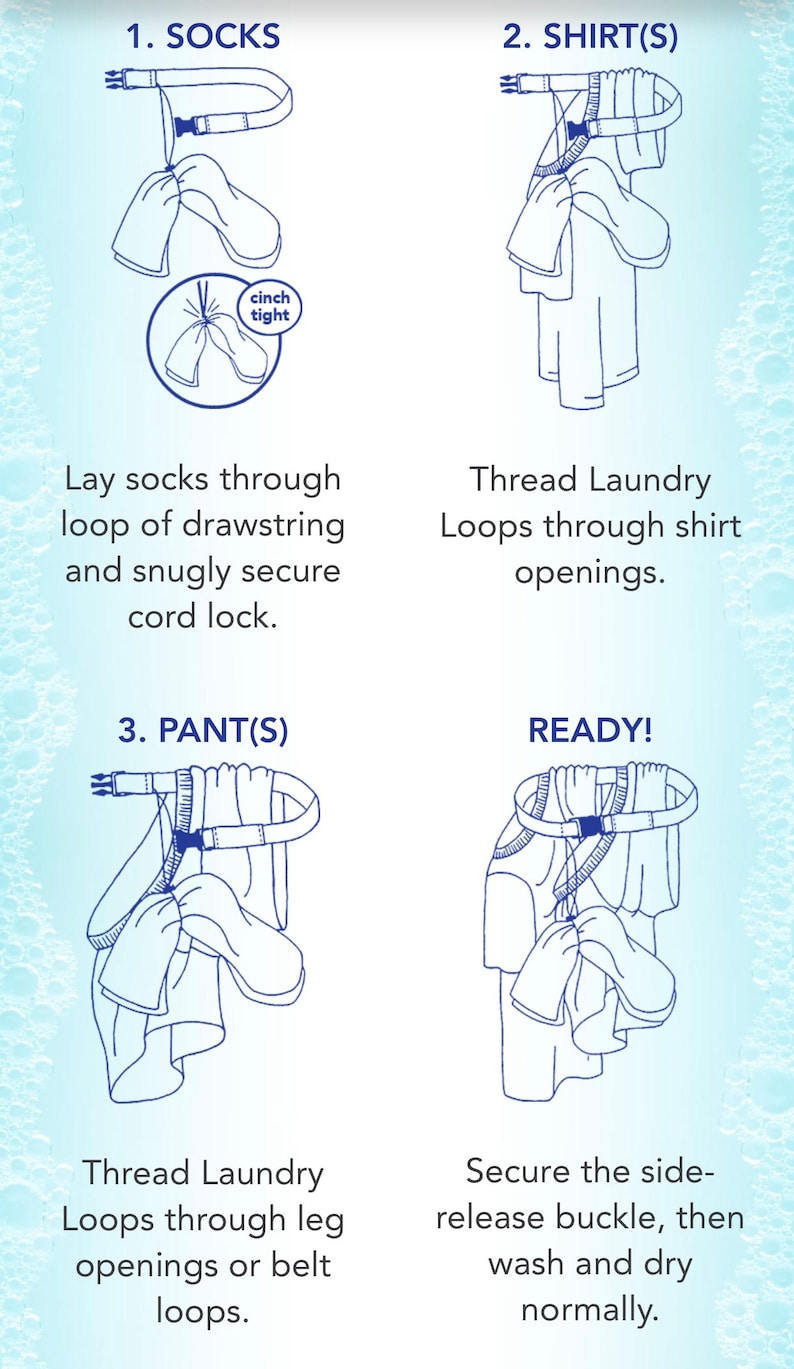 1. SOCKS

cinch tight

Lay socks through loop of drawstring and snugly secure cord lock.

2. SHIRT(S)

Thread Laundry Loops through shirt openings.

3. PANT(S)

Thread Laundry Loops through leg openings or belt loops.

READY!

Secure the side-release buckle, then wash and dry normally.