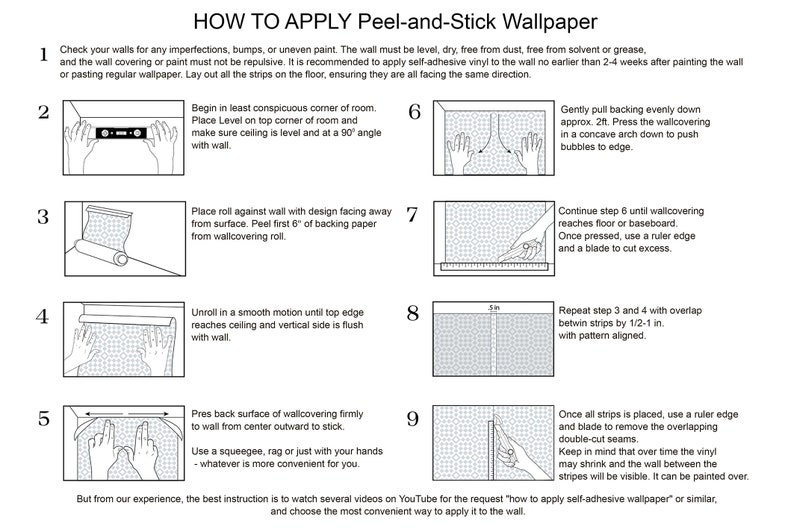 HOW TO APPLY Peel-and-Stick Wallpaper

1 Check your walls for any imperfections, bumps, or uneven paint. The wall must be level, dry, free from dust, free from solvent or grease, and the wall covering or paint must not be repulsive. It is recommended to apply self-adhesive vinyl to the wall no earlier than 2-4 weeks after painting the wall or pasting regular wallpaper. Lay out all the strips on the floor, ensuring they are all facing the same direction.

2 Begin in least conspicuous corner of room. Place Level on top corner of room and make sure ceiling is level and at a 90° angle with wall.

3 Place roll against wall with design facing away from surface. Peel first 6" of backing paper from wallcovering roll.

4 Unroll in a smooth motion until top edge reaches ceiling and vertical side is flush with wall.

5 Pres back surface of wallcovering firmly to wall from center outward to stick.

Use a squeegee, rag or just with your hands - whatever is more convenient for you.

6 Gently pull backing evenly down approx. 2ft. Press the wallcovering in a concave arch down to push bubbles to edge.

7 Continue step 6 until wallcovering reaches floor or baseboard. Once pressed, use a ruler edge and a blade to cut excess.

8 .5 in

Repeat step 3 and 4 with overlap betwin strips by 1/2-1 in. with pattern aligned.

9 Once all strips is placed, use a ruler edge and blade to remove the overlapping double-cut seams. Keep in mind that over time the vinyl may shrink and the wall between the stripes will be visible. It can be painted over.

But from our experience, the best instruction is to watch several videos on YouTube for the request "how to apply self-adhesive wallpaper" or similar, and choose the most convenient way to apply it to the wall.