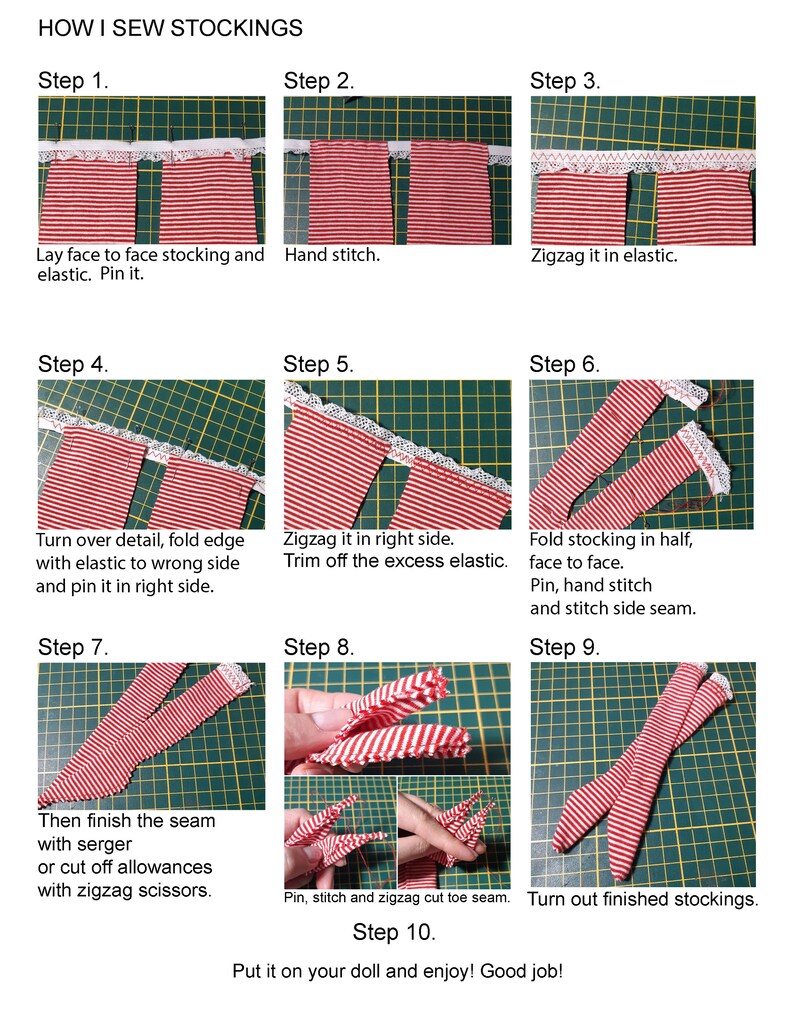 HOW I SEW STOCKINGS

Step 1.

Lay face to face stocking and elastic. Pin it.

Step 2.

Hand stitch.

Step 3.

Zigzag it in elastic.

Step 4.

Turn over detail, fold edge with elastic to wrong side and pin it in right side.

Step 5.

Zigzag it in right side.
Trim off the excess elastic.

Step 6.

Fold stocking in half, face to face.
Pin, hand stitch and stitch side seam.

Step 7.

Then finish the seam with serger or cut off allowances with zigzag scissors.

Step 8.

Pin, stitch and zigzag cut toe seam.

Step 9.

Turn out finished stockings.

Step 10.

Put it on your doll and enjoy! Good job!