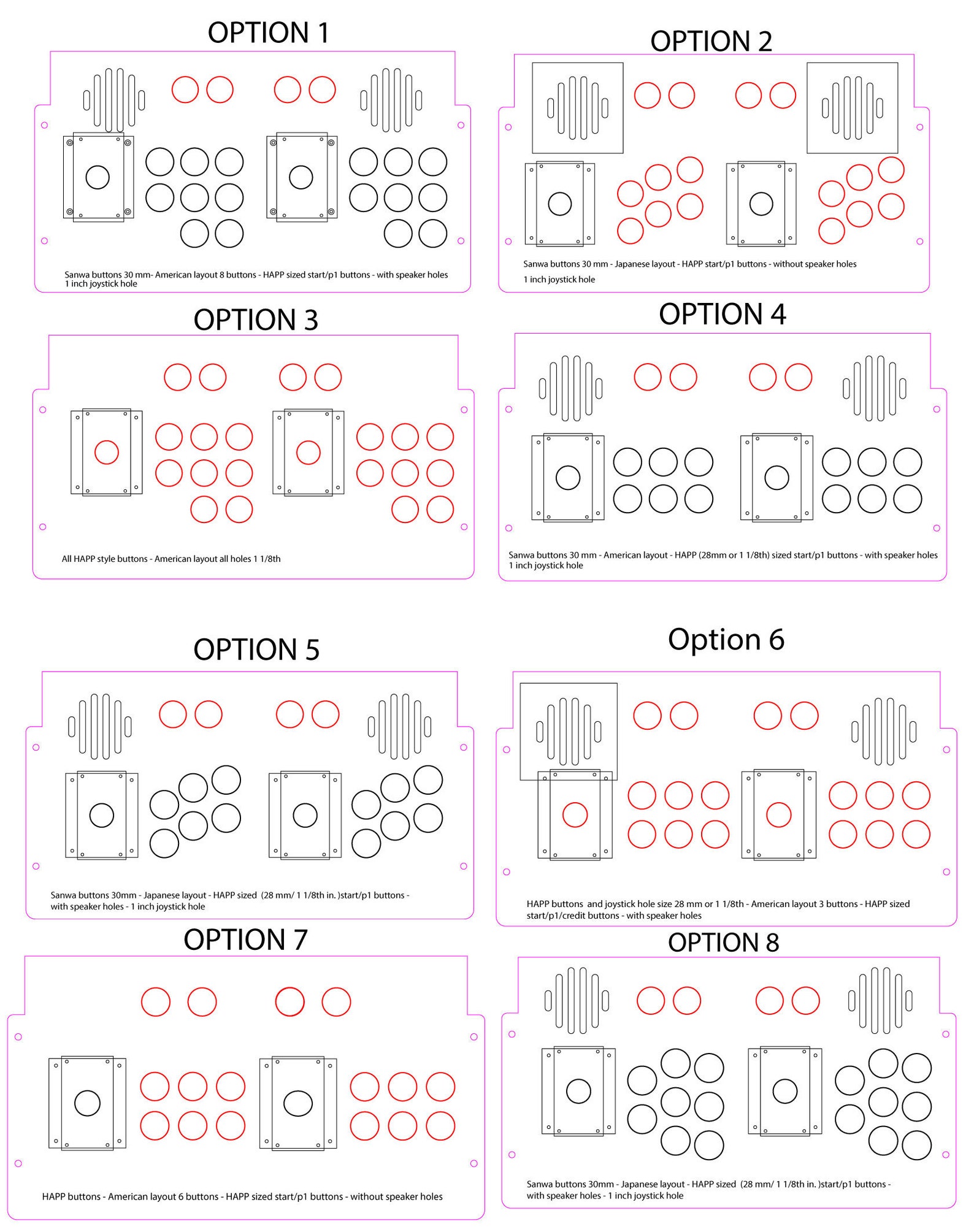 OPTION 1

Sanwa buttons 30 mm- American layout 8 buttons - HAPP sized start/p1 buttons - with speaker holes
1 inch joystick hole

OPTION 2

Sanwa buttons 30 mm - Japanese layout - HAPP start/p1 buttons - without speaker holes
1 inch joystick hole

OPTION 3

All HAPP style buttons - American layout all holes 1 1/8th

OPTION 4

Sanwa buttons 30 mm - American layout - HAPP (28mm or 1 1/8th) sized start/p1 buttons - with speaker holes
1 inch joystick hole

OPTION 5

Sanwa buttons 30mm - Japanese layout - HAPP sized (28 mm/ 1 1/8th in. )start/p1 buttons - with speaker holes - 1 inch joystick hole

Option 6

HAPP buttons and joystick hole size 28 mm or 1 1/8th - American layout 3 buttons - HAPP sized start/p1/credit buttons - with speaker holes

OPTION 7

HAPP buttons - American layout 6 buttons - HAPP sized start/p1 buttons - without speaker holes

OPTION 8

Sanwa buttons 30mm - Japanese layout - HAPP sized (28 mm/ 1 1/8th in. )start/p1 buttons - with speaker holes - 1 inch joystick hole