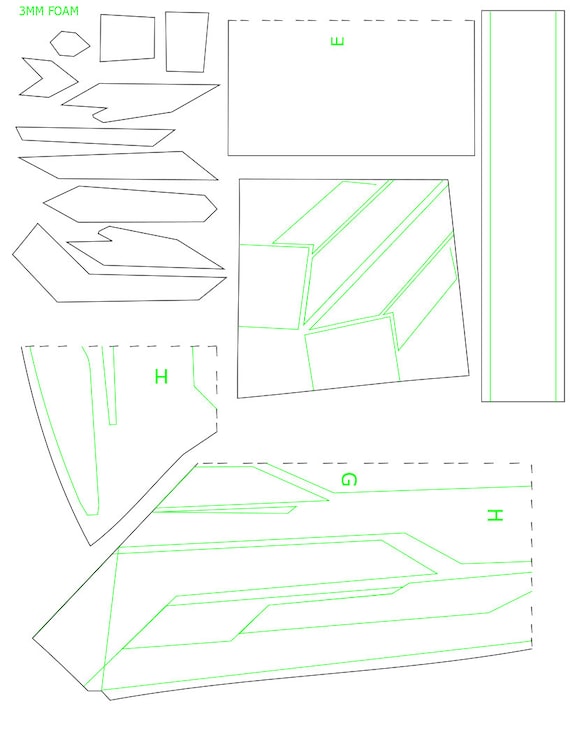 3MM FOAM

E

H

G

H