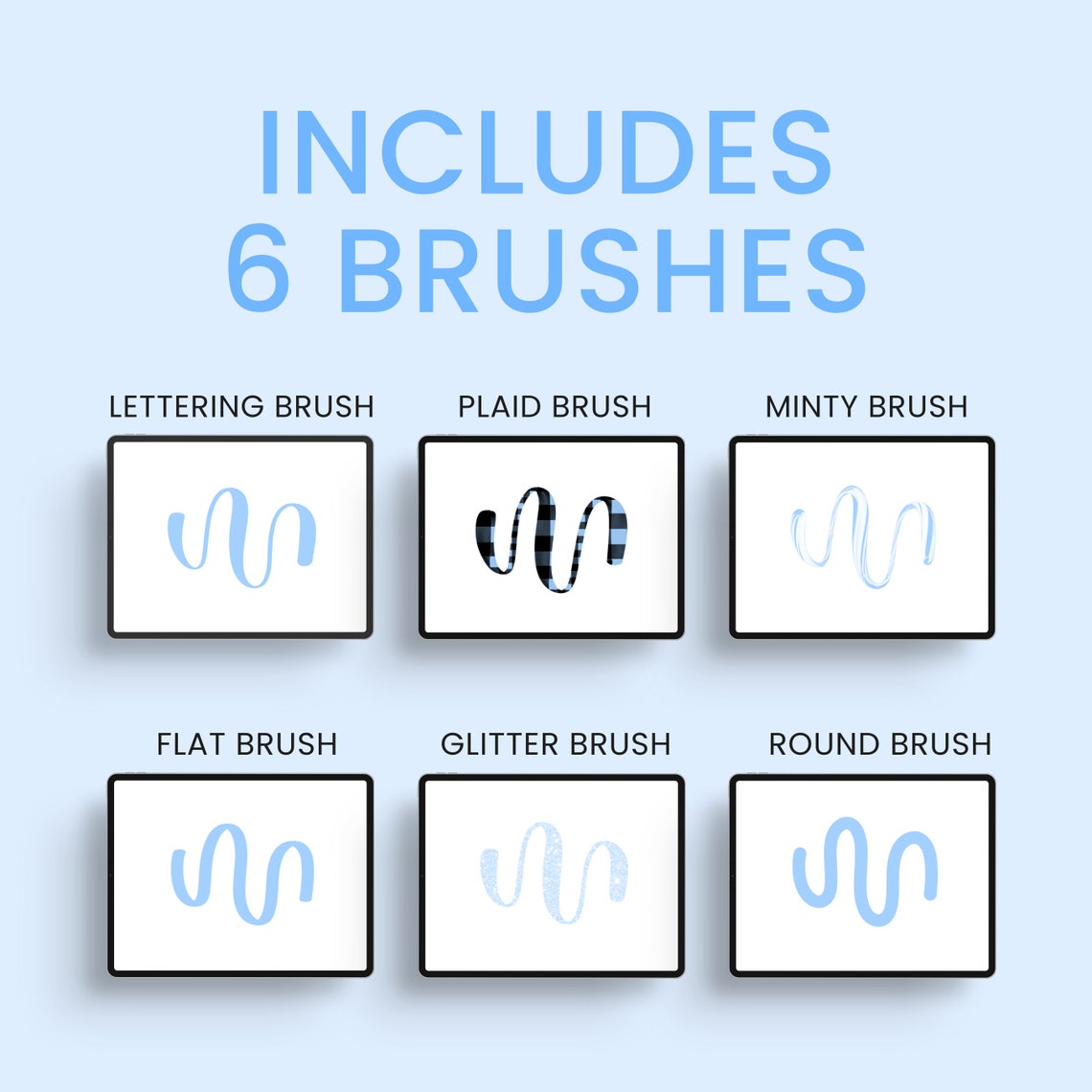 INCLUDES
6 BRUSHES

LETTERING BRUSH

PLAID BRUSH

MINTY BRUSH

FLAT BRUSH

GLITTER BRUSH

ROUND BRUSH